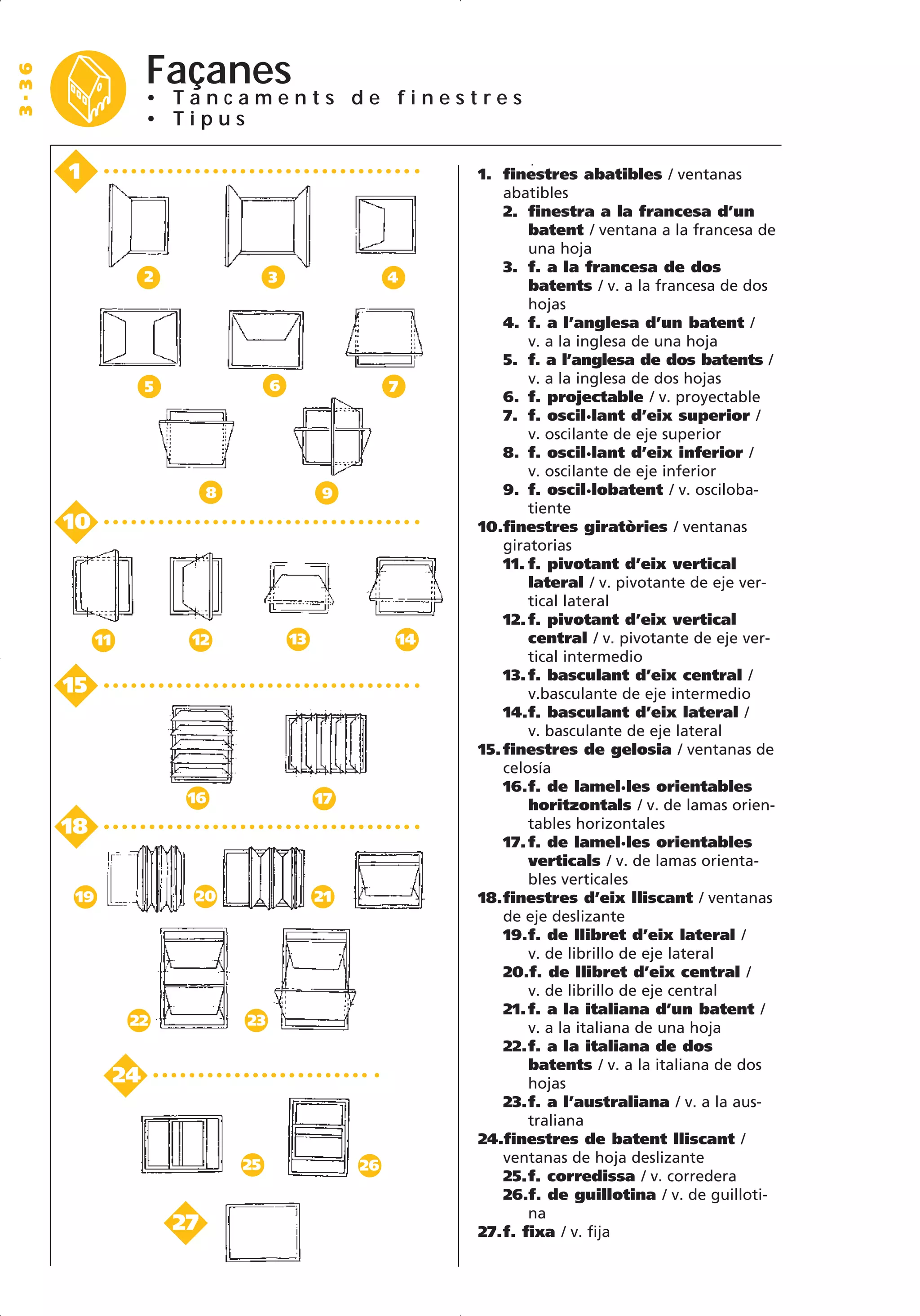 3 - 36

Façanes
• Tancaments de finestres
• Tipus

1

2 3 4

5 6 7

8 9

10

11 12 13 14

15

16 17

18

19 20 21

22 23

24

25 26

27

1. finestres abatibles / ventanas abatibles
2. finestra a la francesa d'un batent / ventana a la francesa de una hoja
3. f. a la francesa de dos batents / v. a la francesa de dos hojas
4. f. a l'anglesa d'un batent / v. a la inglesa de una hoja
5. f. a l'anglesa de dos batents / v. a la inglesa de dos hojas
6. f. projectable / v. proyectable
7. f. oscil·lant d'eix superior / v. oscilante de eje superior
8. f. oscil·lant d'eix inferior / v. oscilante de eje inferior
9. f. oscil·lobatent / v. oscilobatiente
10. finestres giratòries / ventanas giratorias
11. f. pivotant d'eix vertical lateral / v. pivotante de eje vertical lateral
12. f. pivotant d'eix vertical central / v. pivotante de eje vertical intermedio
13. f. basculant d'eix central / v.basculante de eje intermedio
14. f. basculant d'eix lateral / v. basculante de eje lateral
15. finestres de gelosia / ventanas de celosía
16. f. de lamel·les orientables horitzontals / v. de lamas orientables horizontales
17. f. de lamel·les orientables verticals / v. de lamas orientables verticales
18. finestres d'eix lliscant / ventanas de eje deslizante
19. f. de llibret d'eix lateral / v. de librillo de eje lateral
20. f. de llibret d'eix central / v. de librillo de eje central
21. f. a la italiana d'un batent / v. a la italiana de una hoja
22. f. a la italiana de dos batents / v. a la italiana de dos hojas
23. f. a l'australiana / v. a la australiana
24. finestres de batent lliscant / ventanas de hoja deslizante
25. f. corredissa / v. corredera
26. f. de guillotina / v. de guillotina
27. f. fixa / v. fija