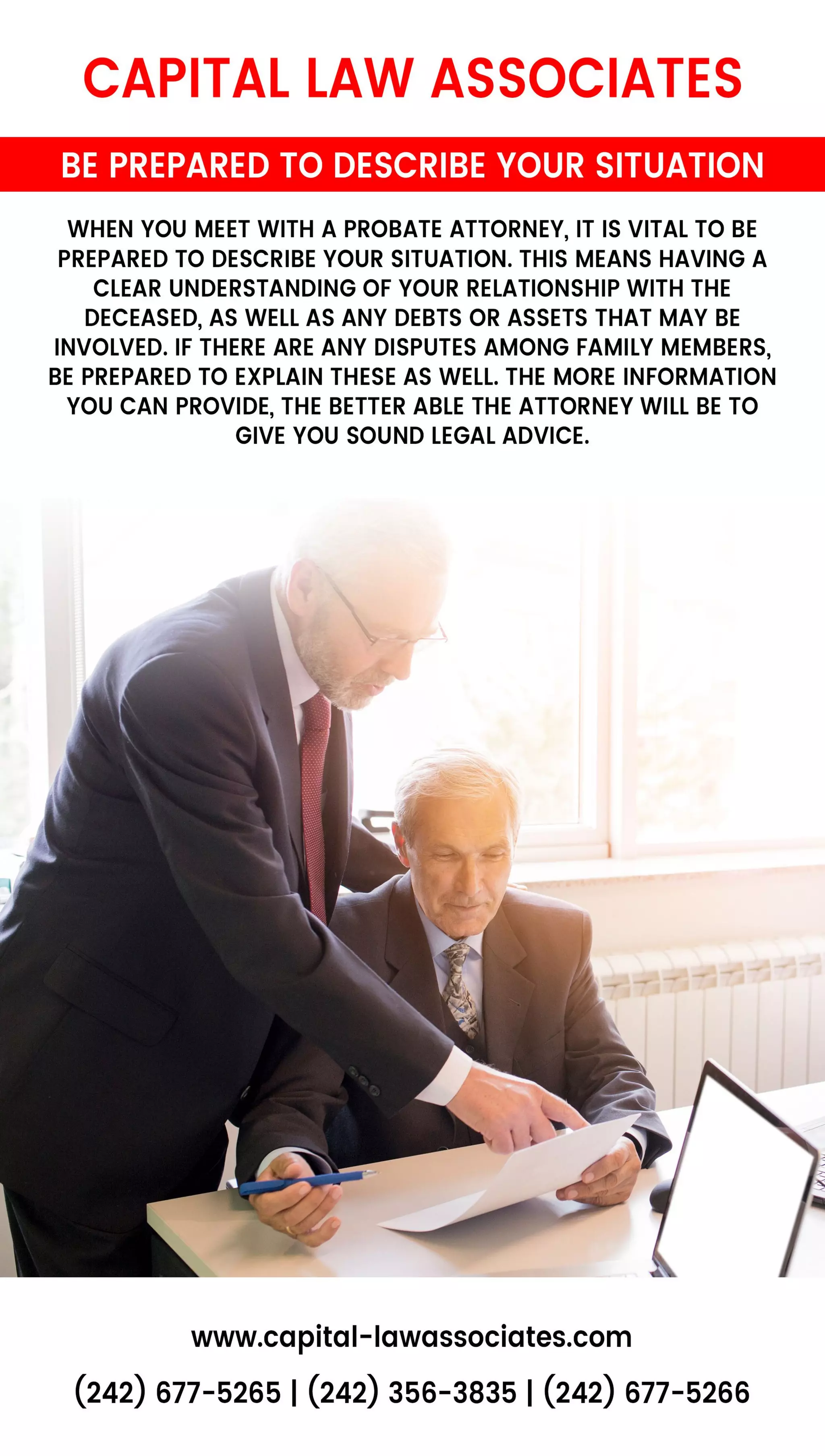 CAPITAL LAW ASSOCIATES

BE PREPARED TO DESCRIBE YOUR SITUATION

WHEN YOU MEET WITH A PROBATE ATTORNEY, IT IS VITAL TO BE PREPARED TO DESCRIBE YOUR SITUATION. THIS MEANS HAVING A CLEAR UNDERSTANDING OF YOUR RELATIONSHIP WITH THE DECEASED, AS WELL AS ANY DEBTS OR ASSETS THAT MAY BE INVOLVED. IF THERE ARE ANY DISPUTES AMONG FAMILY MEMBERS, BE PREPARED TO EXPLAIN THESE AS WELL. THE MORE INFORMATION YOU CAN PROVIDE, THE BETTER ABLE THE ATTORNEY WILL BE TO GIVE YOU SOUND LEGAL ADVICE.

www.capital-lawassociates.com

(242) 677-5265 | (242) 356-3835 | (242) 677-5266