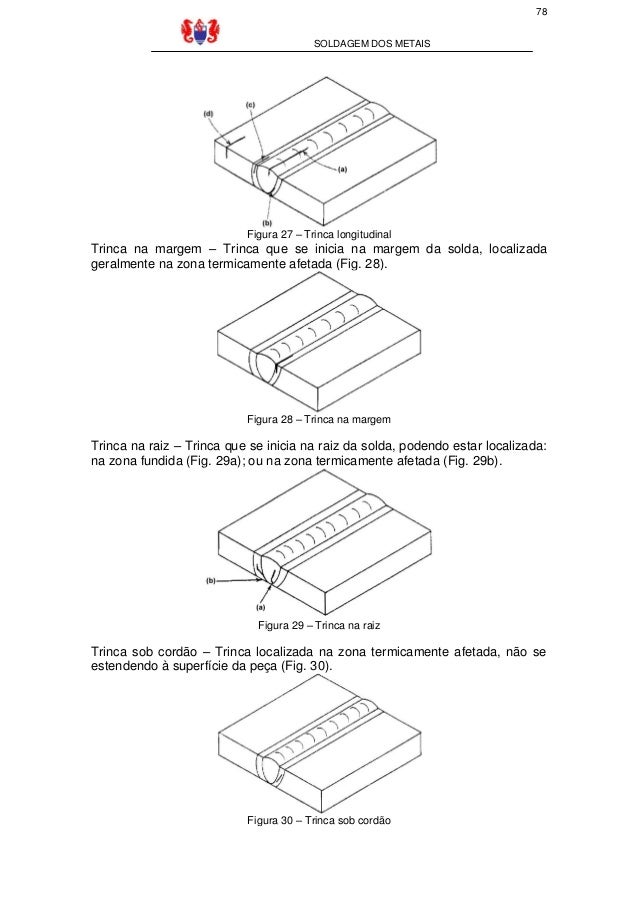 78

SOLDAGEM DOS METAIS

(d)
(c)
(a)
(b)

Figura 27 – Trinca longitudinal

Trinca na margem – Trinca que se inicia na margem da solda, localizada geralmente na zona termicamente afetada (Fig. 28).

Figura 28 – Trinca na margem

Trinca na raiz – Trinca que se inicia na raiz da solda, podendo estar localizada: na zona fundida (Fig. 29a); ou na zona termicamente afetada (Fig. 29b).

(b)
(a)

Figura 29 – Trinca na raiz

Trinca sob cordão – Trinca localizada na zona termicamente afetada, não se estendendo à superfície da peça (Fig. 30).

Figura 30 – Trinca sob cordão