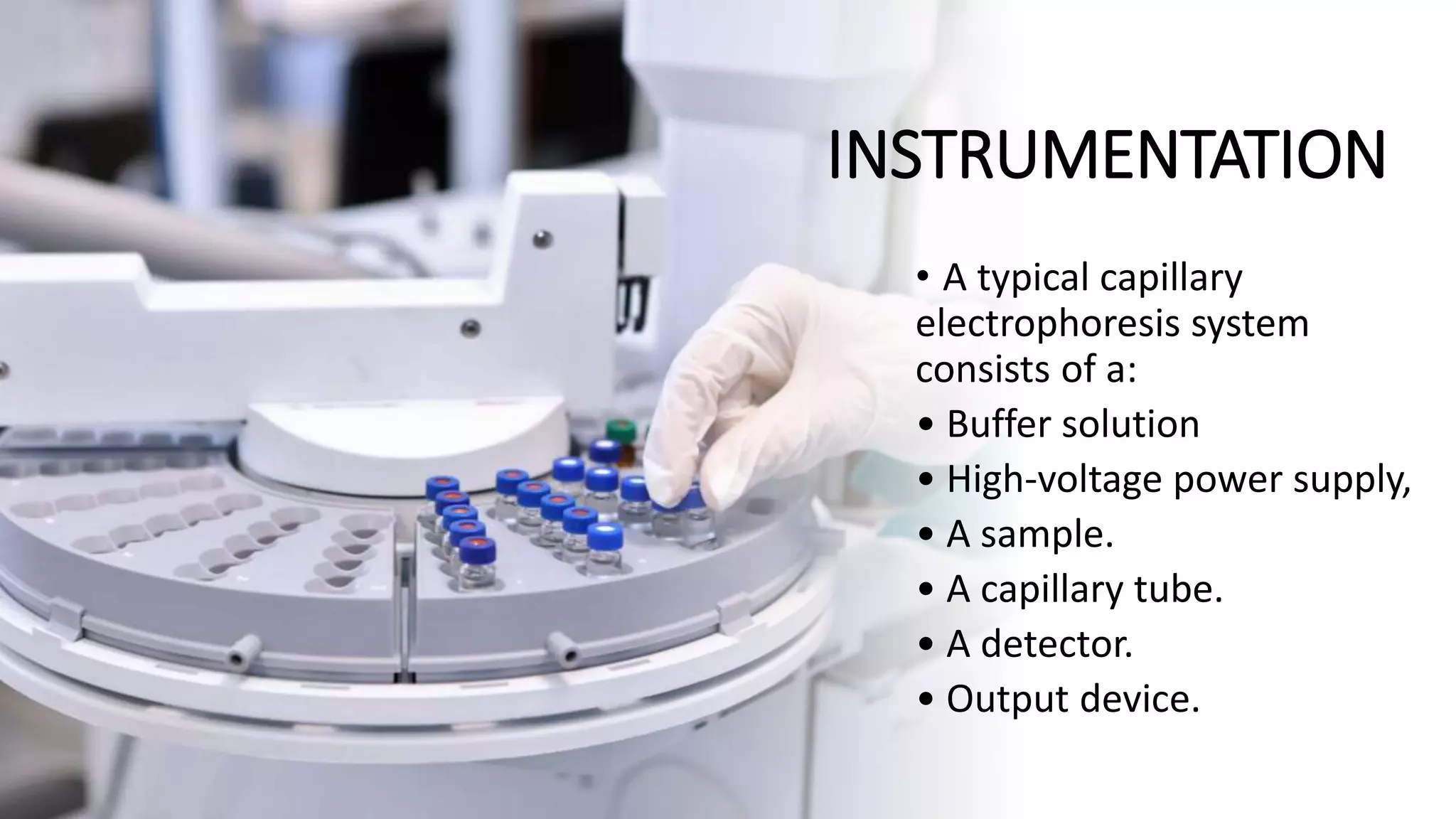 INSTRUMENTATION

• A typical capillary electrophoresis system consists of a:
• Buffer solution
• High-voltage power supply,
• A sample.
• A capillary tube.
• A detector.
• Output device.