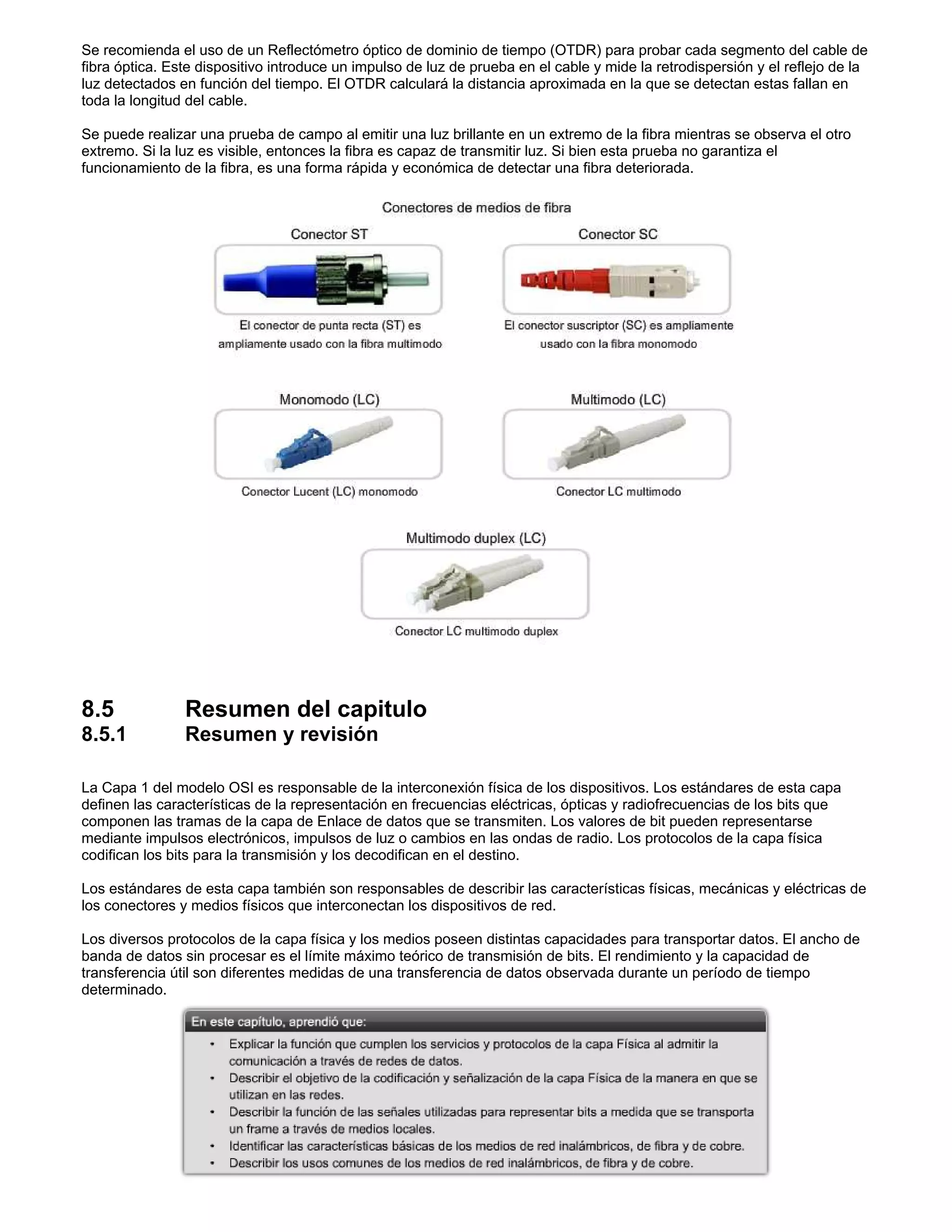 Se recomienda el uso de un Reflectómetro óptico de dominio de tiempo (OTDR) para probar cada segmento del cable de fibra óptica. Este dispositivo introduce un impulso de luz de prueba en el cable y mide la retrodispersión y el reflejo de la luz detectados en función del tiempo. El OTDR calculará la distancia aproximada en la que se detectan estas fallan en toda la longitud del cable.

Se puede realizar una prueba de campo al emitir una luz brillante en un extremo de la fibra mientras se observa el otro extremo. Si la luz es visible, entonces la fibra es capaz de transmitir luz. Si bien esta prueba no garantiza el funcionamiento de la fibra, es una forma rápida y económica de detectar una fibra deteriorada.

Conectores de medios de fibra

Conector ST

El conector de punta recta (ST) es ampliamente usado con la fibra multimodo

Conector SC

El conector suscriptor (SC) es ampliamente usado con la fibra monomodo

Monomodo (LC)

Conector Lucent (LC) monomodo

Multimodo (LC)

Conector LC multimodo

Multimodo duplex (LC)

Conector LC multimodo duplex

8.5 Resumen del capitulo
8.5.1 Resumen y revisión

La Capa 1 del modelo OSI es responsable de la interconexión física de los dispositivos. Los estándares de esta capa definen las características de la representación en frecuencias eléctricas, ópticas y radiofrecuencias de los bits que componen las tramas de la capa de Enlace de datos que se transmiten. Los valores de bit pueden representarse mediante impulsos electrónicos, impulsos de luz o cambios en las ondas de radio. Los protocolos de la capa física codifican los bits para la transmisión y los decodifican en el destino.

Los estándares de esta capa también son responsables de describir las características físicas, mecánicas y eléctricas de los conectores y medios físicos que interconectan los dispositivos de red.

Los diversos protocolos de la capa física y los medios poseen distintas capacidades para transportar datos. El ancho de banda de datos sin procesar es el límite máximo teórico de transmisión de bits. El rendimiento y la capacidad de transferencia útil son diferentes medidas de una transferencia de datos observada durante un período de tiempo determinado.

En este capítulo, aprendió que:
• Explicar la función que cumplen los servicios y protocolos de la capa Física al admitir la comunicación a través de redes de datos.
• Describir el objetivo de la codificación y señalización de la capa Física de la manera en que se utilizan en las redes.
• Describir la función de las señales utilizadas para representar bits a medida que se transporta un frame a través de medios locales.
• Identificar las características básicas de los medios de red inalámbricos, de fibra y de cobre.
• Describir los usos comunes de los medios de red inalámbricos, de fibra y de cobre.