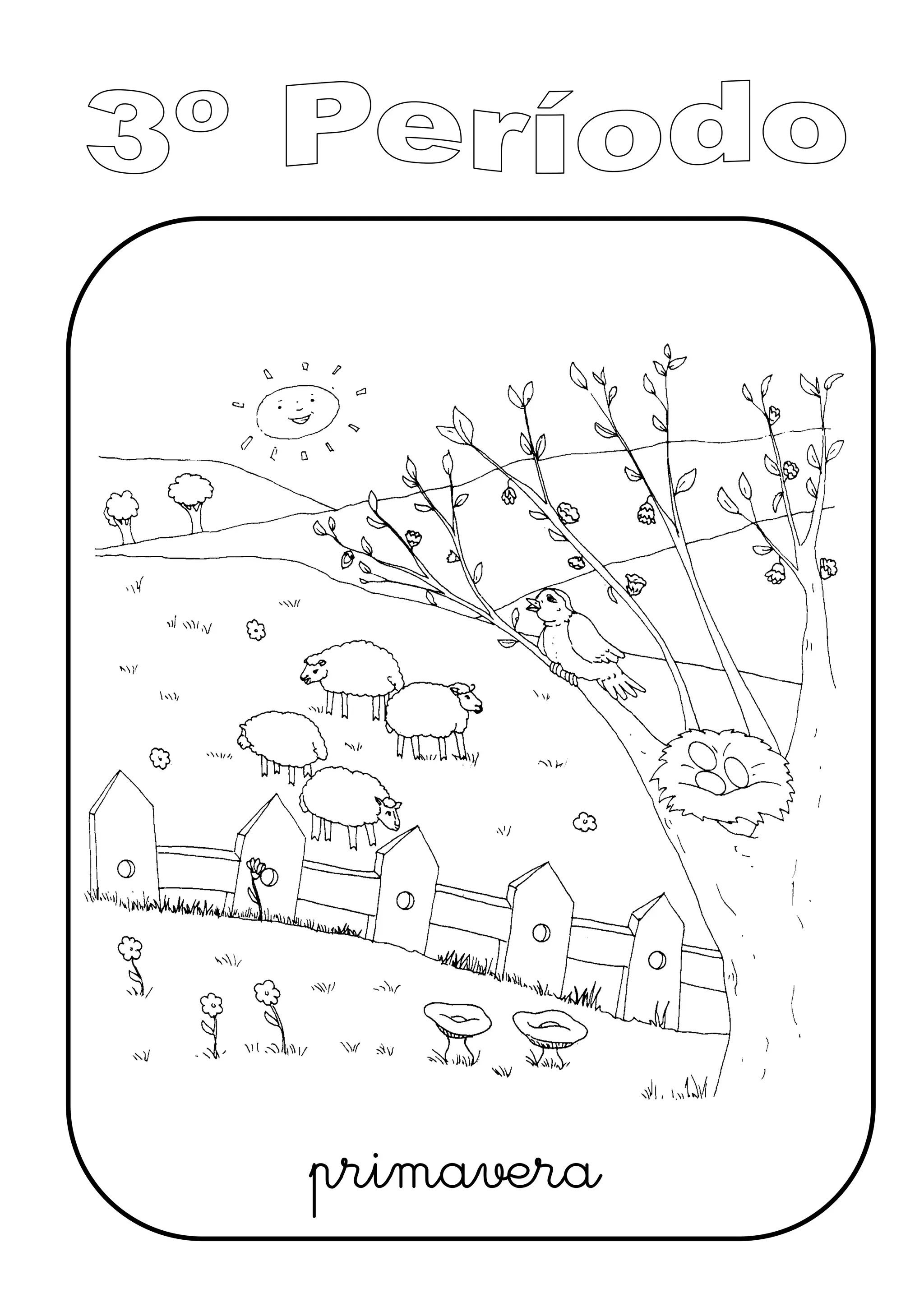 3º Período

primavera