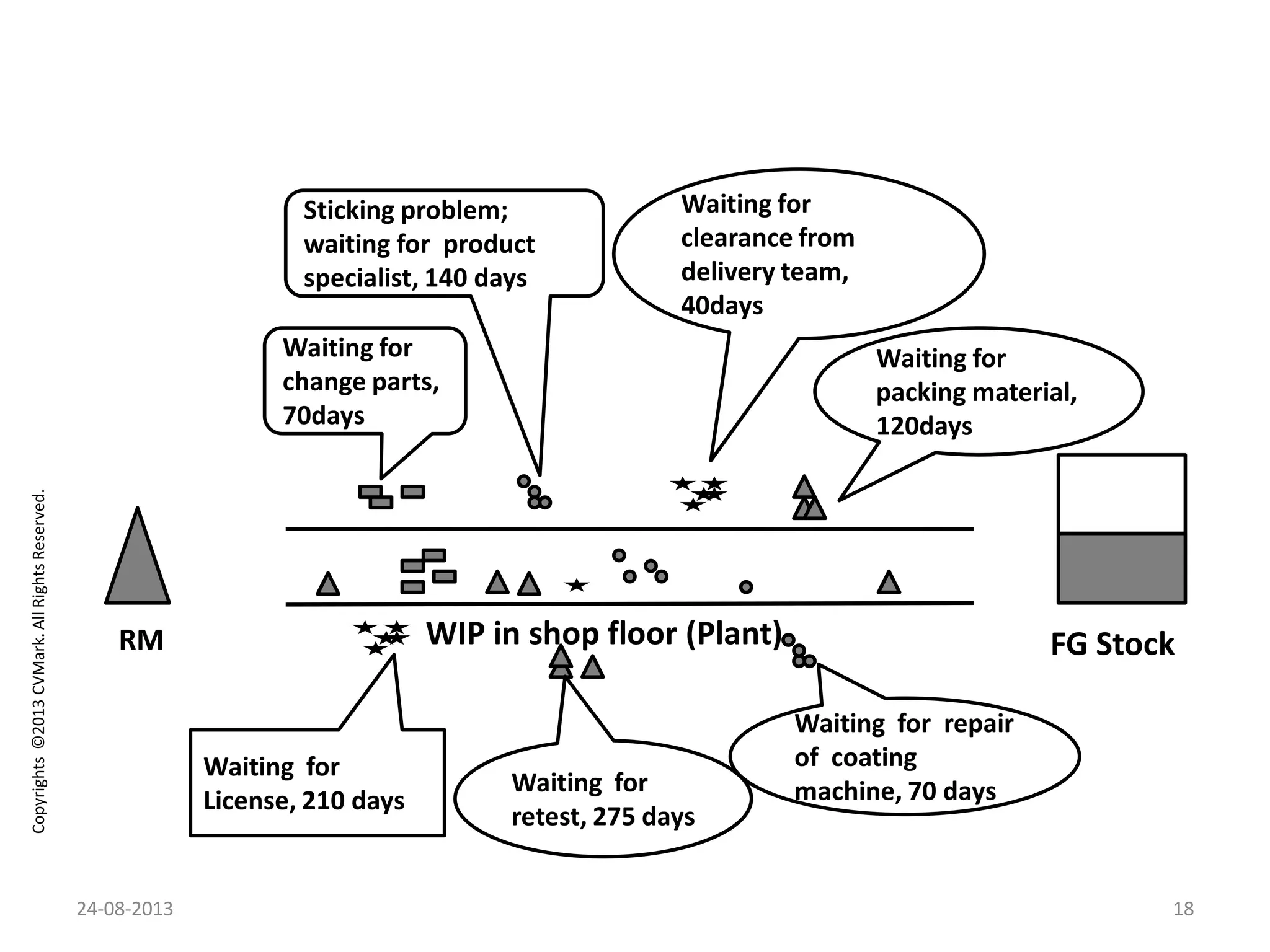 Sticking problem; waiting for product specialist, 140 days

Waiting for clearance from delivery team, 40days

Waiting for change parts, 70days

Waiting for packing material, 120days

RM

WIP in shop floor (Plant)

FG Stock

Waiting for License, 210 days

Waiting for retest, 275 days

Waiting for repair of coating machine, 70 days

Copyrights ©2013 CVMark. All Rights Reserved.

24-08-2013

18