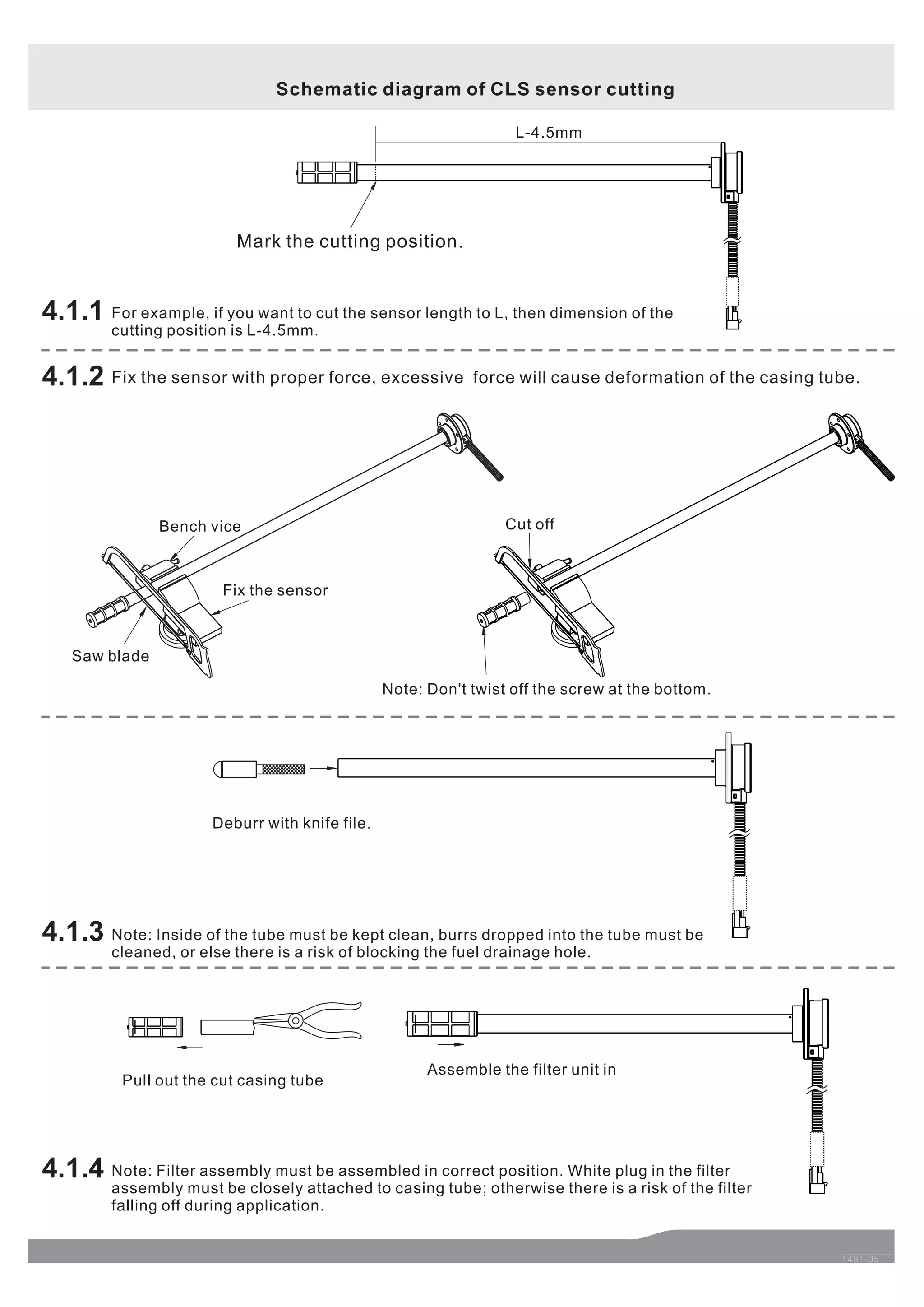 Schematic diagram of CLS sensor cutting

L-4.5mm

Mark the cutting position.

4.1.1 For example, if you want to cut the sensor length to L, then dimension of the cutting position is L-4.5mm.

4.1.2 Fix the sensor with proper force, excessive force will cause deformation of the casing tube.

Bench vice

Fix the sensor

Saw blade

Cut off

Note: Don't twist off the screw at the bottom.

Deburr with knife file.

4.1.3 Note: Inside of the tube must be kept clean, burrs dropped into the tube must be cleaned, or else there is a risk of blocking the fuel drainage hole.

Pull out the cut casing tube

Assemble the filter unit in

4.1.4 Note: Filter assembly must be assembled in correct position. White plug in the filter assembly must be closely attached to casing tube; otherwise there is a risk of the filter falling off during application.

1491-05