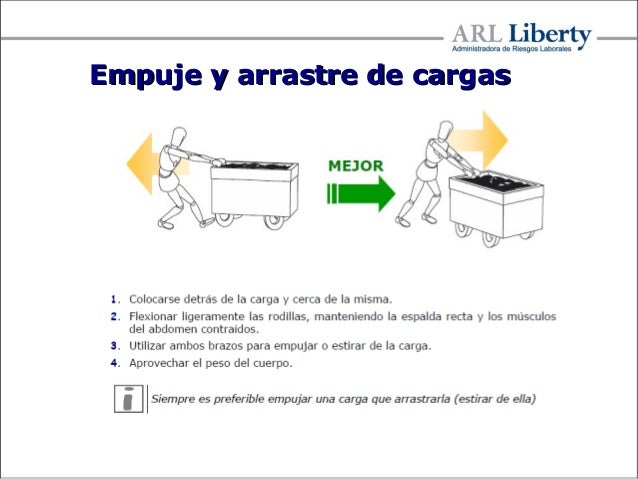 ARL Liberty
Administradora de Riesgos Laborales

Empuje y arrastre de cargas

MEJOR

1. Colocarse detrás de la carga y cerca de la misma.
2. Flexionar ligeramente las rodillas, manteniendo la espalda recta y los músculos del abdomen contraídos.
3. Utilizar ambos brazos para empujar o estirar de la carga.
4. Aprovechar el peso del cuerpo.

i

Siempre es preferible empujar una carga que arrastrarla (estirar de ella)