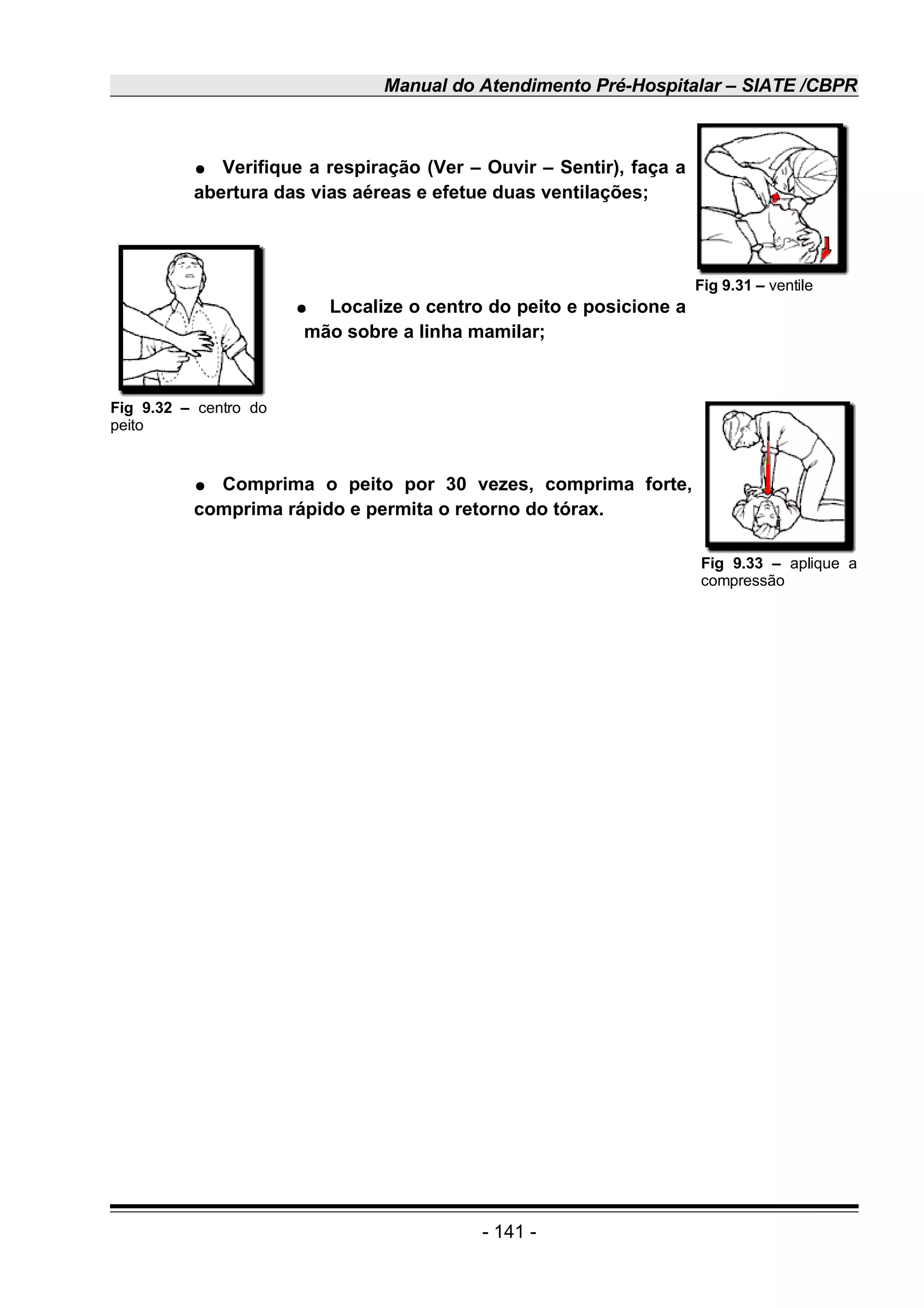 Manual do Atendimento Pré-Hospitalar – SIATE /CBPR

● Verifique a respiração (Ver – Ouvir – Sentir), faça a abertura das vias aéreas e efetue duas ventilações;

Fig 9.31 – ventile

● Localize o centro do peito e posicione a mão sobre a linha mamilar;

Fig 9.32 – centro do peito

● Comprima o peito por 30 vezes, comprima forte, comprima rápido e permita o retorno do tórax.

Fig 9.33 – aplique a compressão

- 141 -