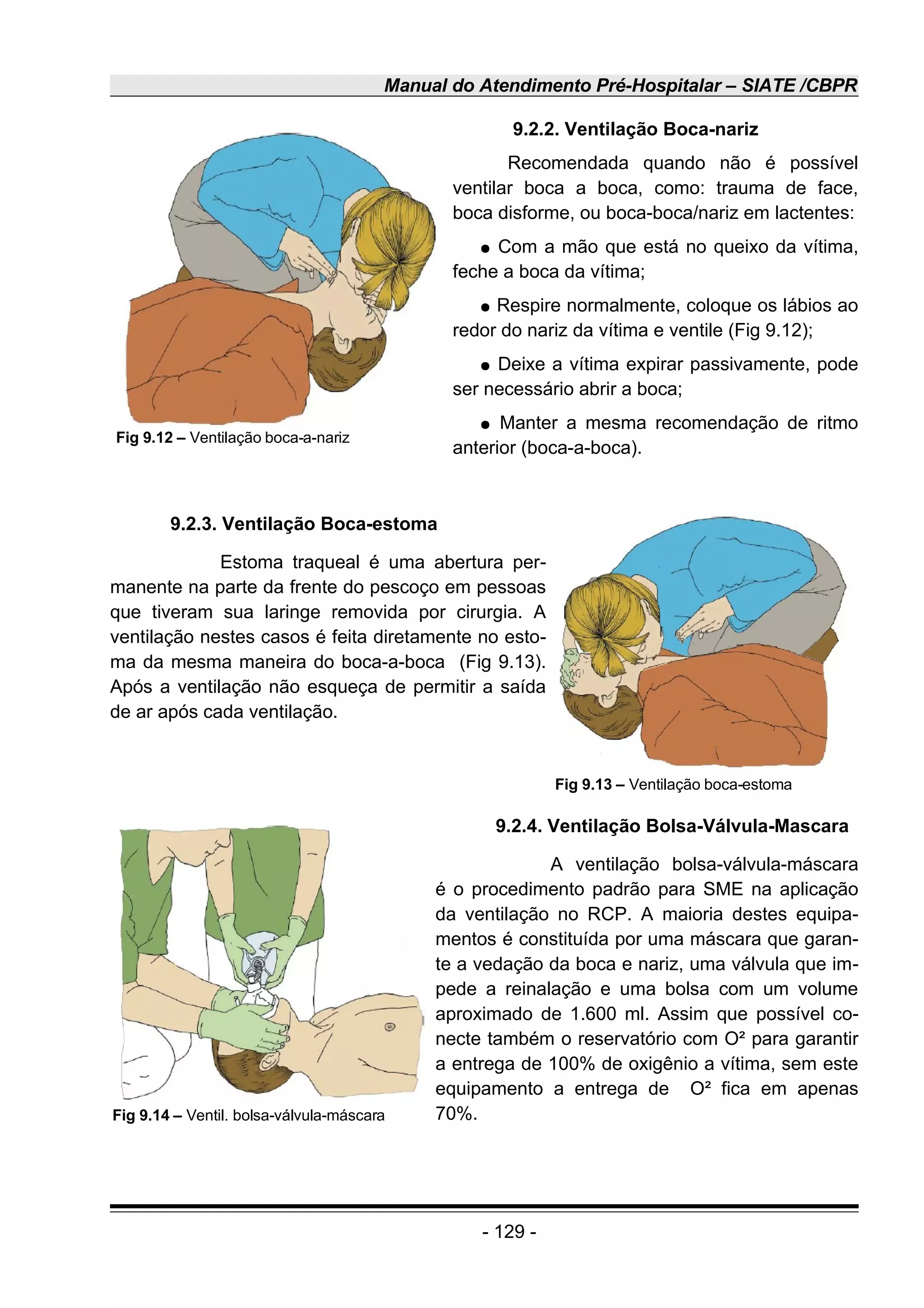 Manual do Atendimento Pré-Hospitalar – SIATE /CBPR

9.2.2. Ventilação Boca-nariz

Recomendada quando não é possível ventilar boca a boca, como: trauma de face, boca disforme, ou boca-boca/nariz em lactentes:

● Com a mão que está no queixo da vítima, feche a boca da vítima;

● Respire normalmente, coloque os lábios ao redor do nariz da vítima e ventile (Fig 9.12);

● Deixe a vítima expirar passivamente, pode ser necessário abrir a boca;

● Manter a mesma recomendação de ritmo anterior (boca-a-boca).

Fig 9.12 – Ventilação boca-a-nariz

9.2.3. Ventilação Boca-estoma

Estoma traqueal é uma abertura permanente na parte da frente do pescoço em pessoas que tiveram sua laringe removida por cirurgia. A ventilação nestes casos é feita diretamente no estoma da mesma maneira do boca-a-boca (Fig 9.13). Após a ventilação não esqueça de permitir a saída de ar após cada ventilação.

Fig 9.13 – Ventilação boca-estoma

9.2.4. Ventilação Bolsa-Válvula-Mascara

A ventilação bolsa-válvula-máscara é o procedimento padrão para SME na aplicação da ventilação no RCP. A maioria destes equipamentos é constituída por uma máscara que garante a vedação da boca e nariz, uma válvula que impede a reinalação e uma bolsa com um volume aproximado de 1.600 ml. Assim que possível conecte também o reservatório com O² para garantir a entrega de 100% de oxigênio a vítima, sem este equipamento a entrega de O² fica em apenas 70%.

Fig 9.14 – Ventil. bolsa-válvula-máscara

- 129 -