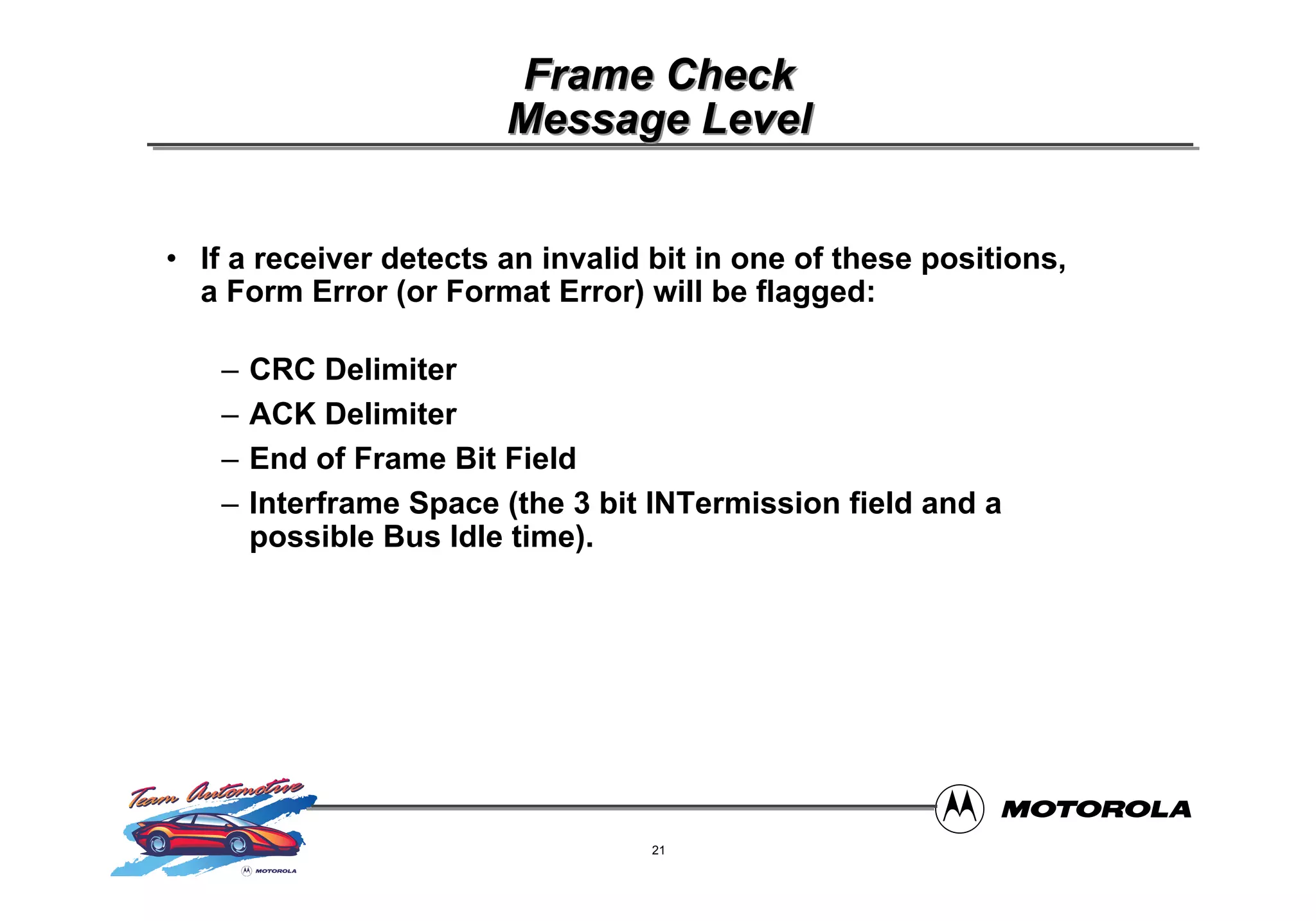 Frame Check
Message Level

• If a receiver detects an invalid bit in one of these positions, a Form Error (or Format Error) will be flagged:

– CRC Delimiter
– ACK Delimiter
– End of Frame Bit Field
– Interframe Space (the 3 bit INTermission field and a possible Bus Idle time).

Team Automotive
MOTOROLA

MOTOROLA

21