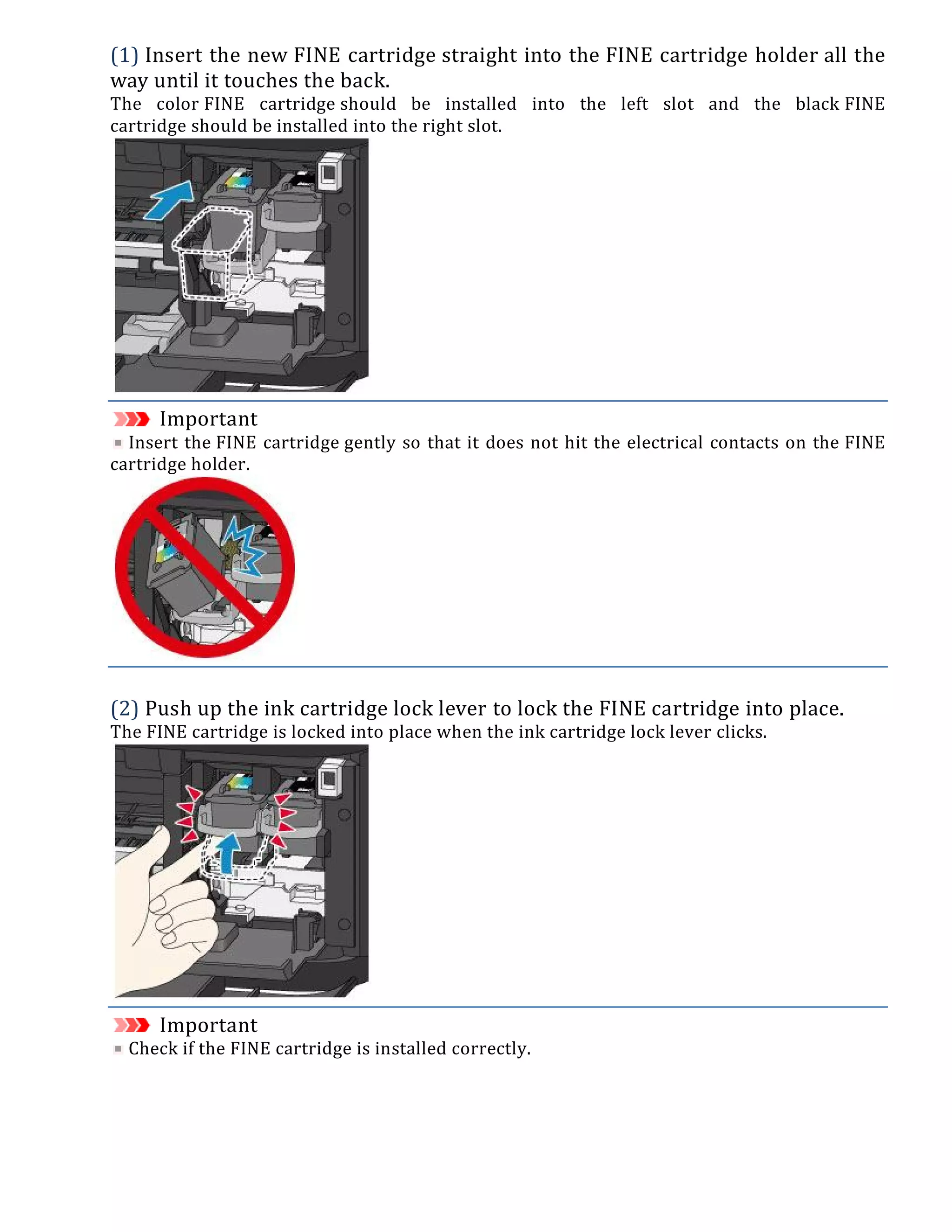 (1) Insert the new FINE cartridge straight into the FINE cartridge holder all the way until it touches the back.
The color FINE cartridge should be installed into the left slot and the black FINE cartridge should be installed into the right slot.

Important
Insert the FINE cartridge gently so that it does not hit the electrical contacts on the FINE cartridge holder.

(2) Push up the ink cartridge lock lever to lock the FINE cartridge into place.
The FINE cartridge is locked into place when the ink cartridge lock lever clicks.

Important
Check if the FINE cartridge is installed correctly.