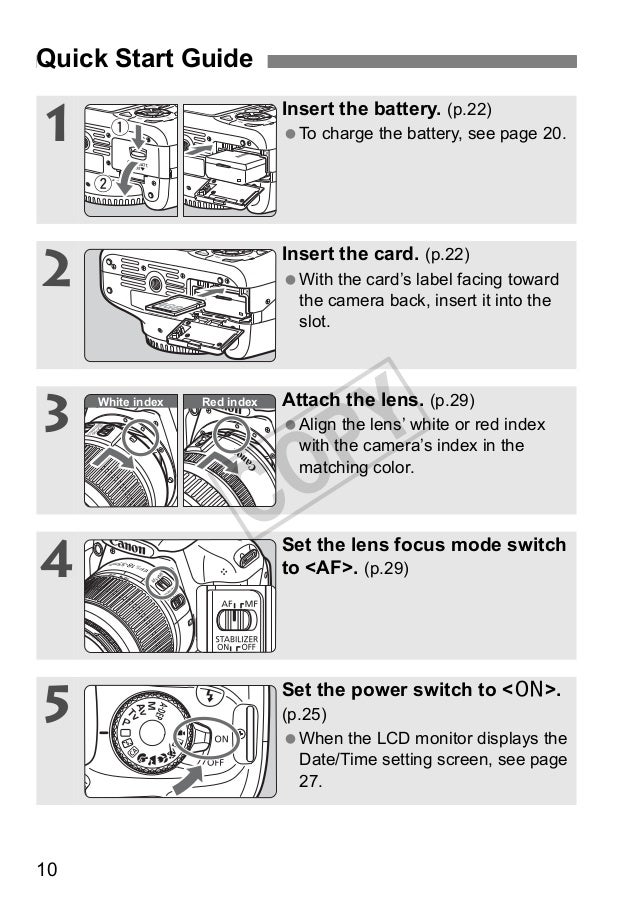 Quick Start Guide

1
①
②
Insert the battery. (p.22)
● To charge the battery, see page 20.

2
Insert the card. (p.22)
● With the card's label facing toward the camera back, insert it into the slot.

3
White index
Red index
Attach the lens. (p.29)
● Align the lens' white or red index with the camera's index in the matching color.

COPY

4
Canon
AF MF
STABILIZER
ON OFF
Set the lens focus mode switch to <AF>. (p.29)

5
ON
OFF
Set the power switch to <ON>. (p.25)
● When the LCD monitor displays the Date/Time setting screen, see page 27.

10