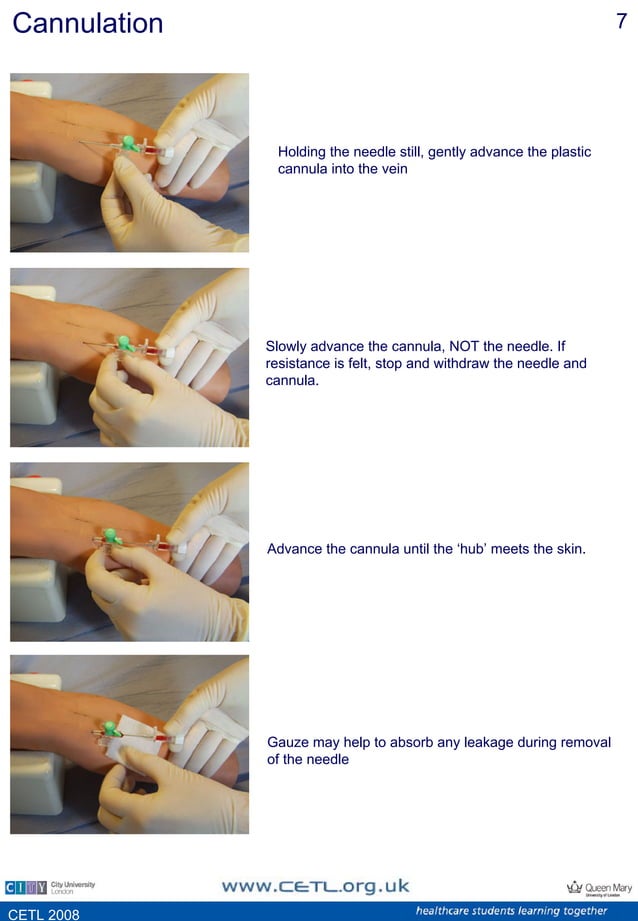 Cannulation

7

Holding the needle still, gently advance the plastic cannula into the vein

Slowly advance the cannula, NOT the needle. If resistance is felt, stop and withdraw the needle and cannula.

Advance the cannula until the 'hub' meets the skin.

Gauze may help to absorb any leakage during removal of the needle

CITY City University London

www.CETL.org.uk

Queen Mary University of London

CETL 2008

healthcare students learning together