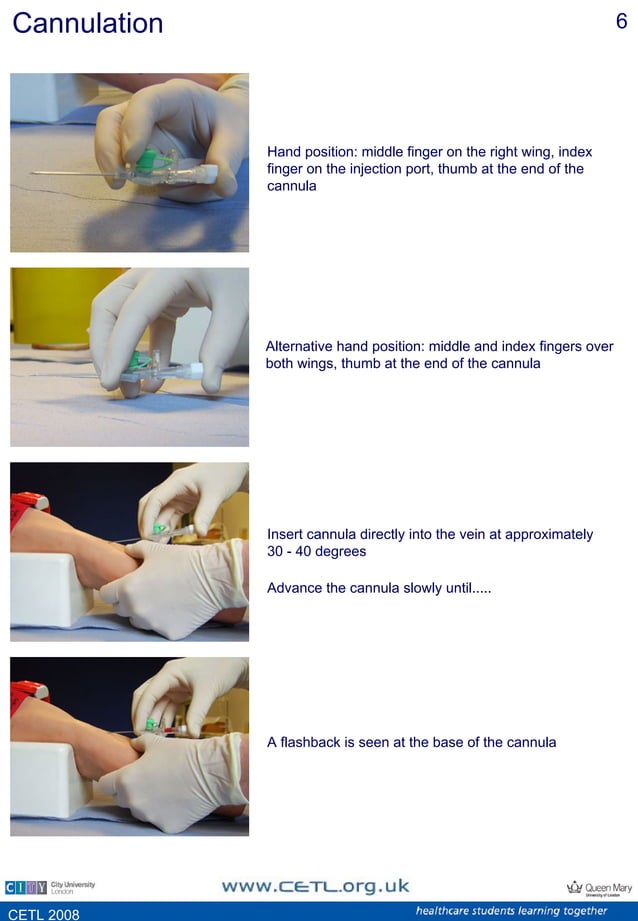 Cannulation

6

Hand position: middle finger on the right wing, index finger on the injection port, thumb at the end of the cannula

Alternative hand position: middle and index fingers over both wings, thumb at the end of the cannula

Insert cannula directly into the vein at approximately 30 - 40 degrees

Advance the cannula slowly until.....

A flashback is seen at the base of the cannula

CITY City University London

www.CETL.org.uk

Queen Mary University of London

CETL 2008

healthcare students learning together