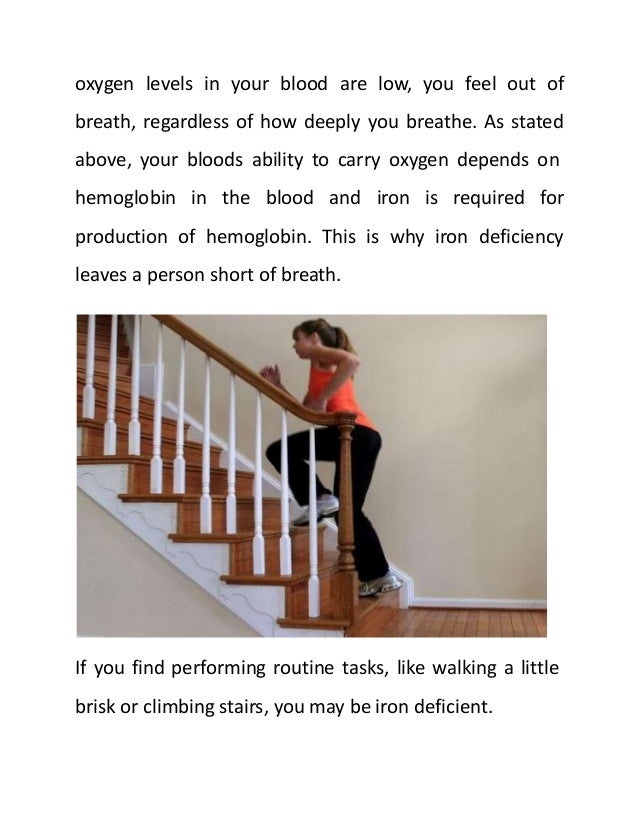 oxygen levels in your blood are low, you feel out of breath, regardless of how deeply you breathe. As stated above, your bloods ability to carry oxygen depends on hemoglobin in the blood and iron is required for production of hemoglobin. This is why iron deficiency leaves a person short of breath.

If you find performing routine tasks, like walking a little brisk or climbing stairs, you may be iron deficient.