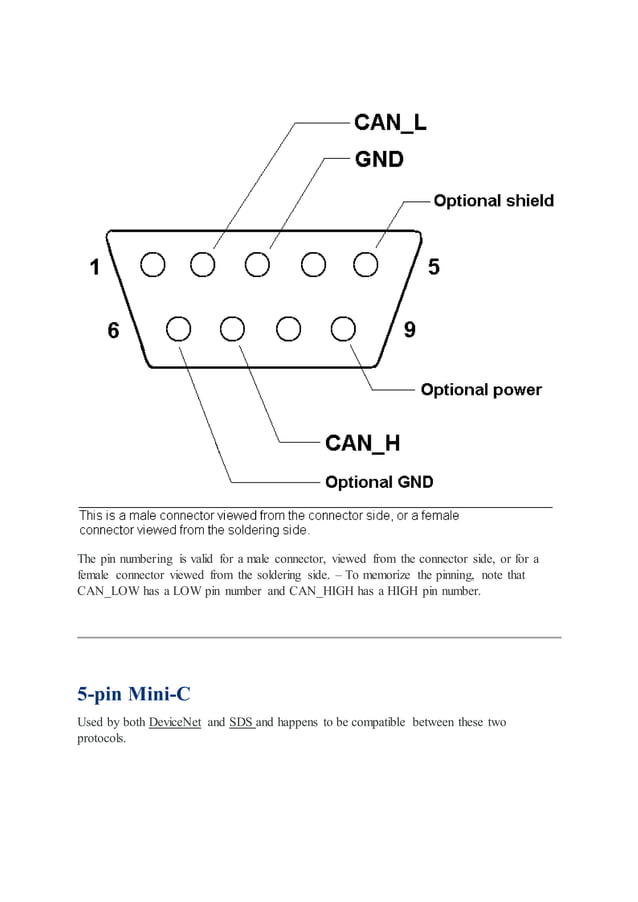 CAN_L
GND
Optional shield
1
5
6
9
Optional power
CAN_H
Optional GND

This is a male connector viewed from the connector side, or a female connector viewed from the soldering side.

The pin numbering is valid for a male connector, viewed from the connector side, or for a female connector viewed from the soldering side. – To memorize the pinning, note that CAN_LOW has a LOW pin number and CAN_HIGH has a HIGH pin number.

5-pin Mini-C

Used by both DeviceNet and SDS and happens to be compatible between these two protocols.