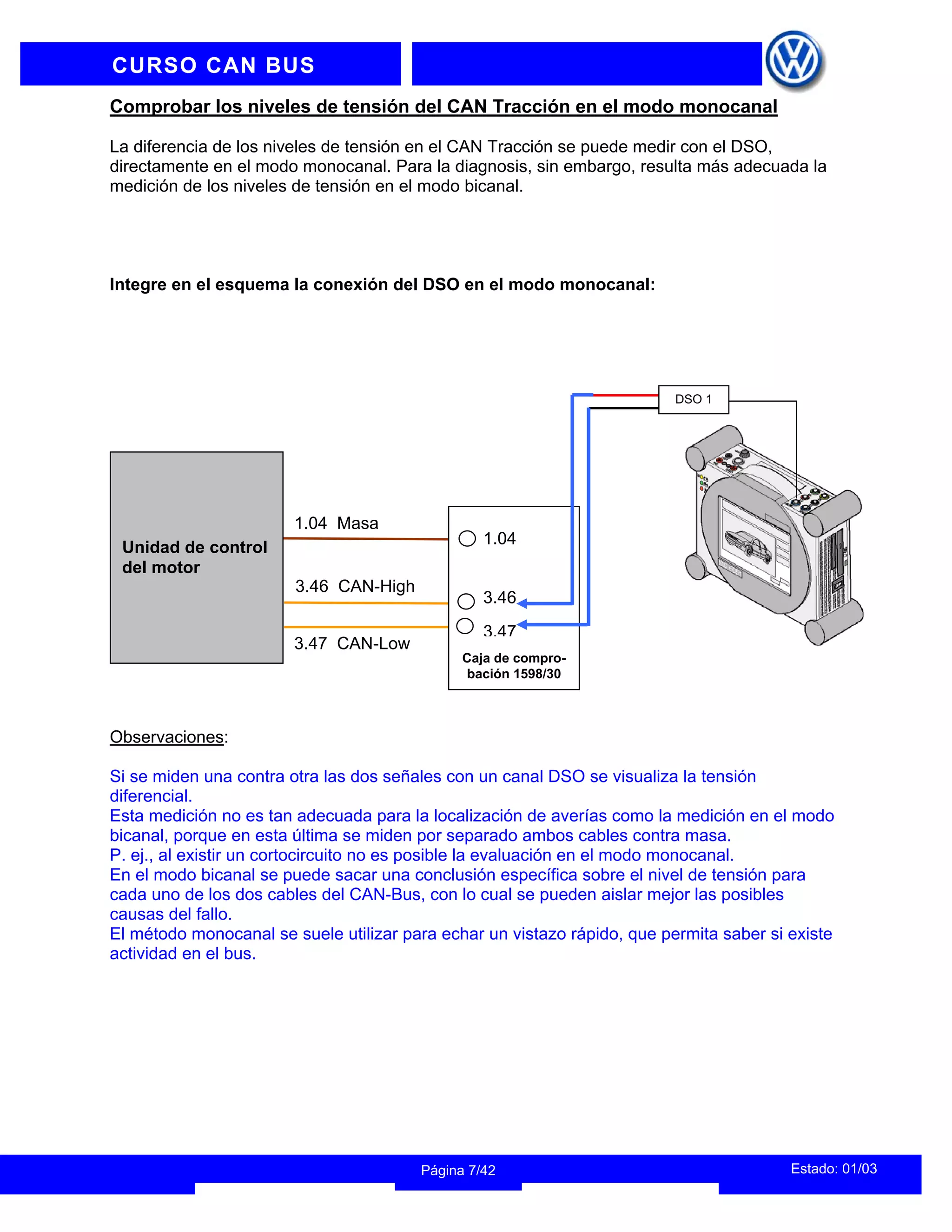 CURSO CAN BUS

Comprobar los niveles de tensión del CAN Tracción en el modo monocanal

La diferencia de los niveles de tensión en el CAN Tracción se puede medir con el DSO, directamente en el modo monocanal. Para la diagnosis, sin embargo, resulta más adecuada la medición de los niveles de tensión en el modo bicanal.

Integre en el esquema la conexión del DSO en el modo monocanal:

DSO 1

Unidad de control del motor

1.04 Masa

3.46 CAN-High

3.47 CAN-Low

1.04

3.46

3.47

Caja de comprobación 1598/30

Observaciones:

Si se miden una contra otra las dos señales con un canal DSO se visualiza la tensión diferencial.
Esta medición no es tan adecuada para la localización de averías como la medición en el modo bicanal, porque en esta última se miden por separado ambos cables contra masa.
P. ej., al existir un cortocircuito no es posible la evaluación en el modo monocanal.
En el modo bicanal se puede sacar una conclusión específica sobre el nivel de tensión para cada uno de los dos cables del CAN-Bus, con lo cual se pueden aislar mejor las posibles causas del fallo.
El método monocanal se suele utilizar para echar un vistazo rápido, que permita saber si existe actividad en el bus.

Página 7/42

Estado: 01/03