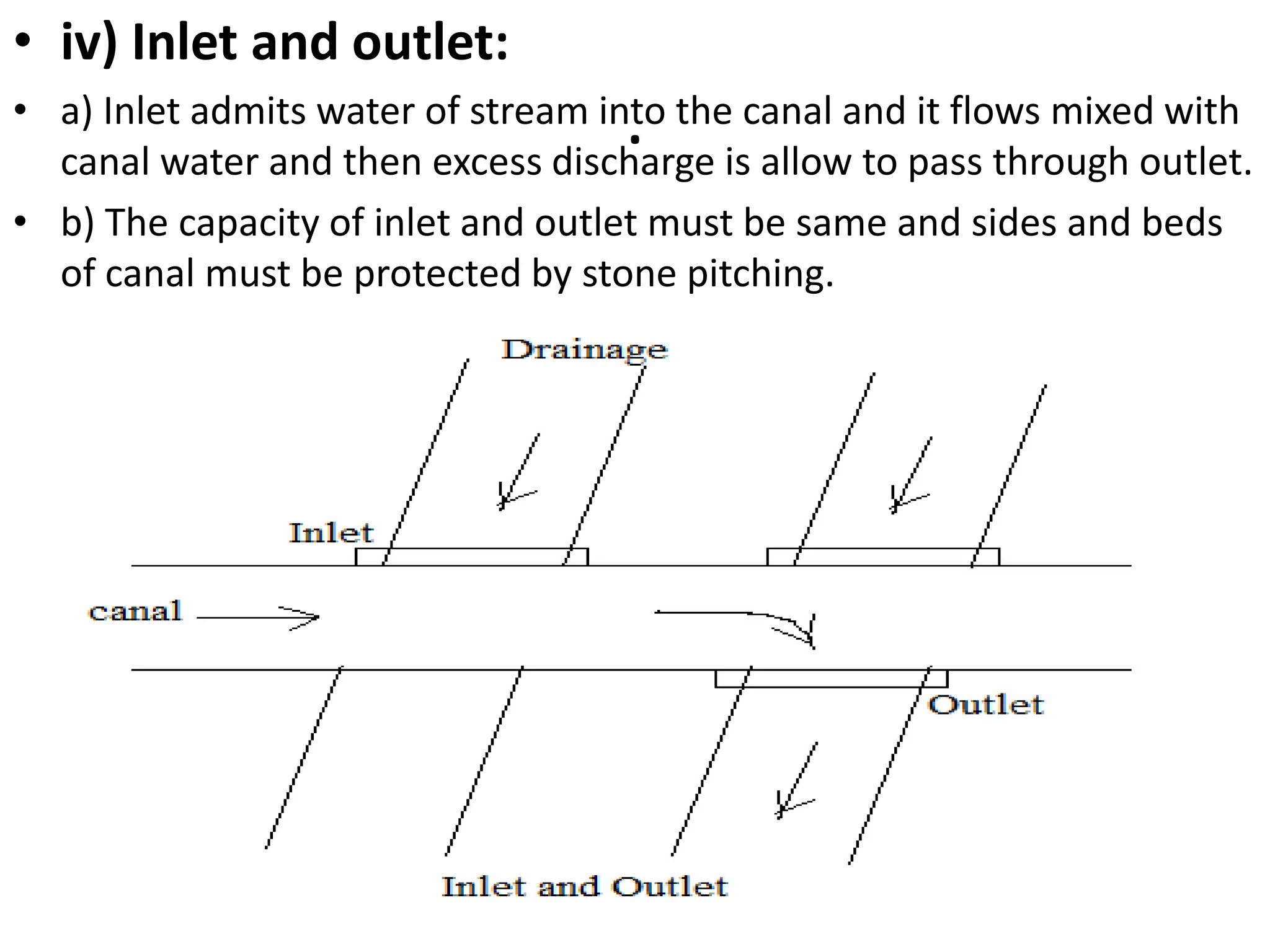 • iv) Inlet and outlet:

• a) Inlet admits water of stream into the canal and it flows mixed with canal water and then excess discharge is allow to pass through outlet.

• b) The capacity of inlet and outlet must be same and sides and beds of canal must be protected by stone pitching.

Drainage

Inlet

canal

Outlet

Inlet and Outlet