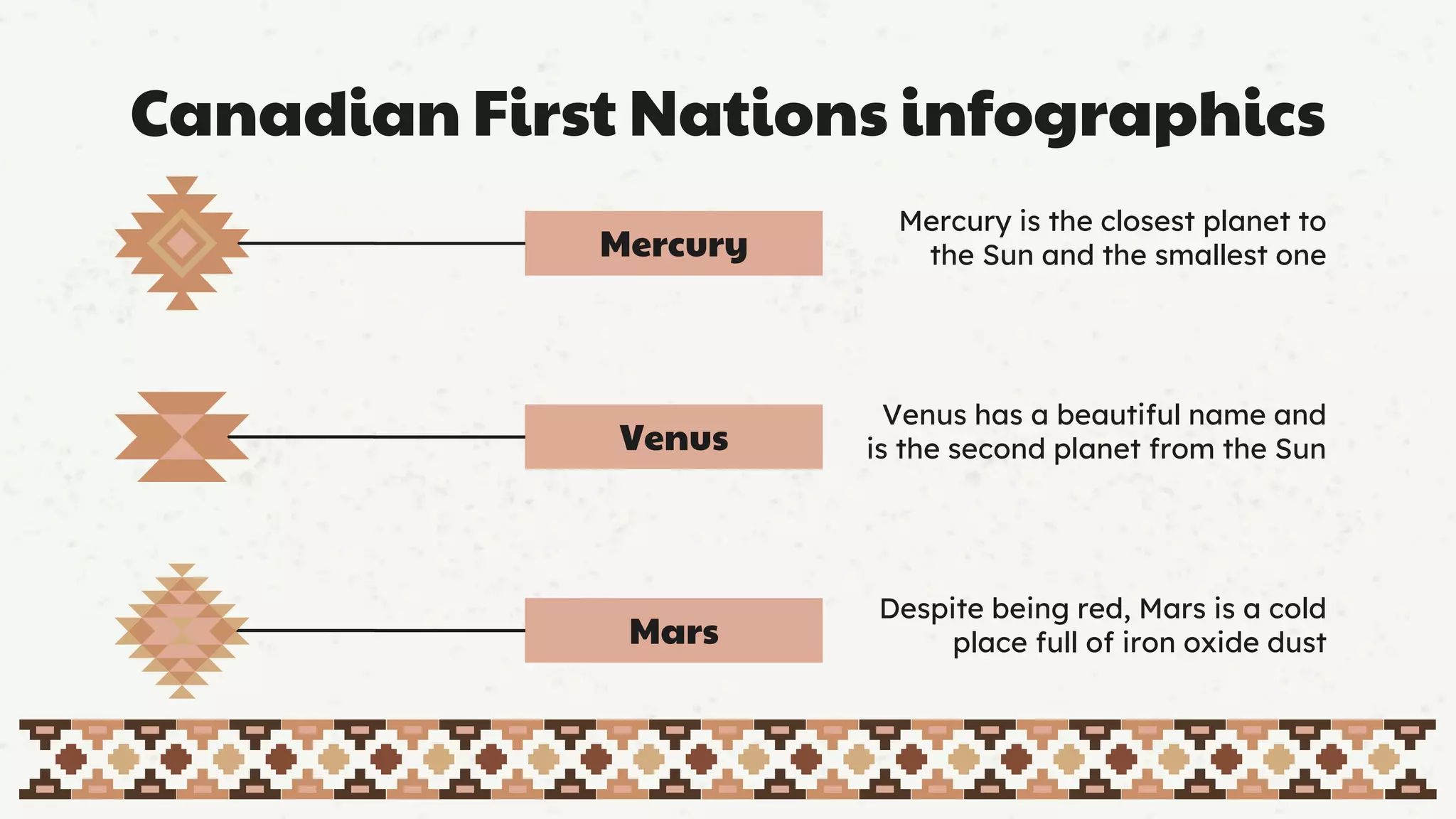 Canadian First Nations infographics

Mercury

Mercury is the closest planet to the Sun and the smallest one

Venus

Venus has a beautiful name and is the second planet from the Sun

Mars

Despite being red, Mars is a cold place full of iron oxide dust