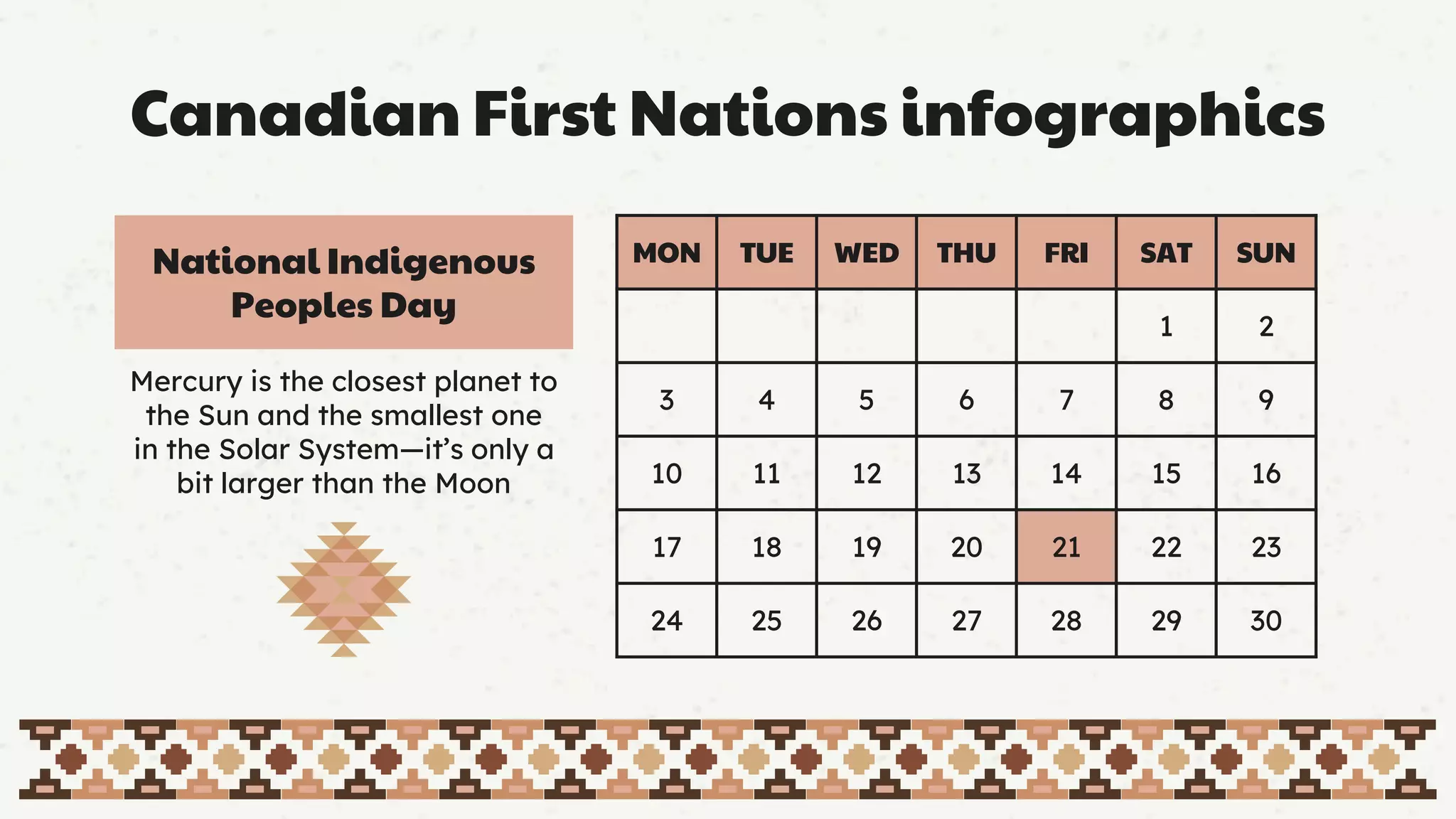 Canadian First Nations infographics

National Indigenous Peoples Day

Mercury is the closest planet to the Sun and the smallest one in the Solar System—it's only a bit larger than the Moon

| MON | TUE | WED | THU | FRI | SAT | SUN |
|---|---|---|---|---|---|---|
| | | | | | 1 | 2 |
| 3 | 4 | 5 | 6 | 7 | 8 | 9 |
| 10 | 11 | 12 | 13 | 14 | 15 | 16 |
| 17 | 18 | 19 | 20 | 21 | 22 | 23 |
| 24 | 25 | 26 | 27 | 28 | 29 | 30 |