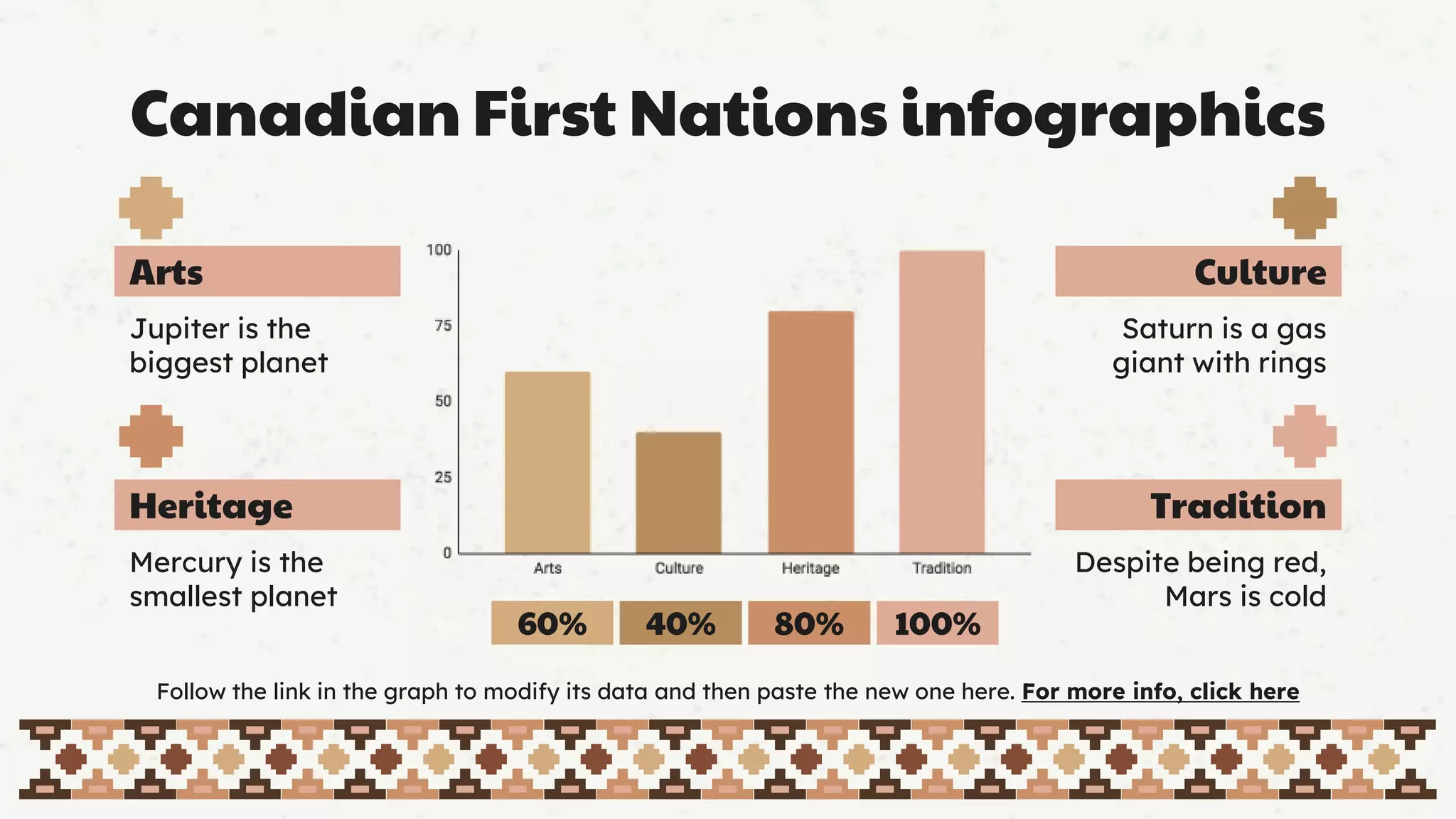 Canadian First Nations infographics

Arts

Jupiter is the biggest planet

Heritage

Mercury is the smallest planet

100
75
50
25
0
Arts
Culture
Heritage
Tradition

60%
40%
80%
100%

Culture

Saturn is a gas giant with rings

Tradition

Despite being red, Mars is cold

Follow the link in the graph to modify its data and then paste the new one here. For more info, click here