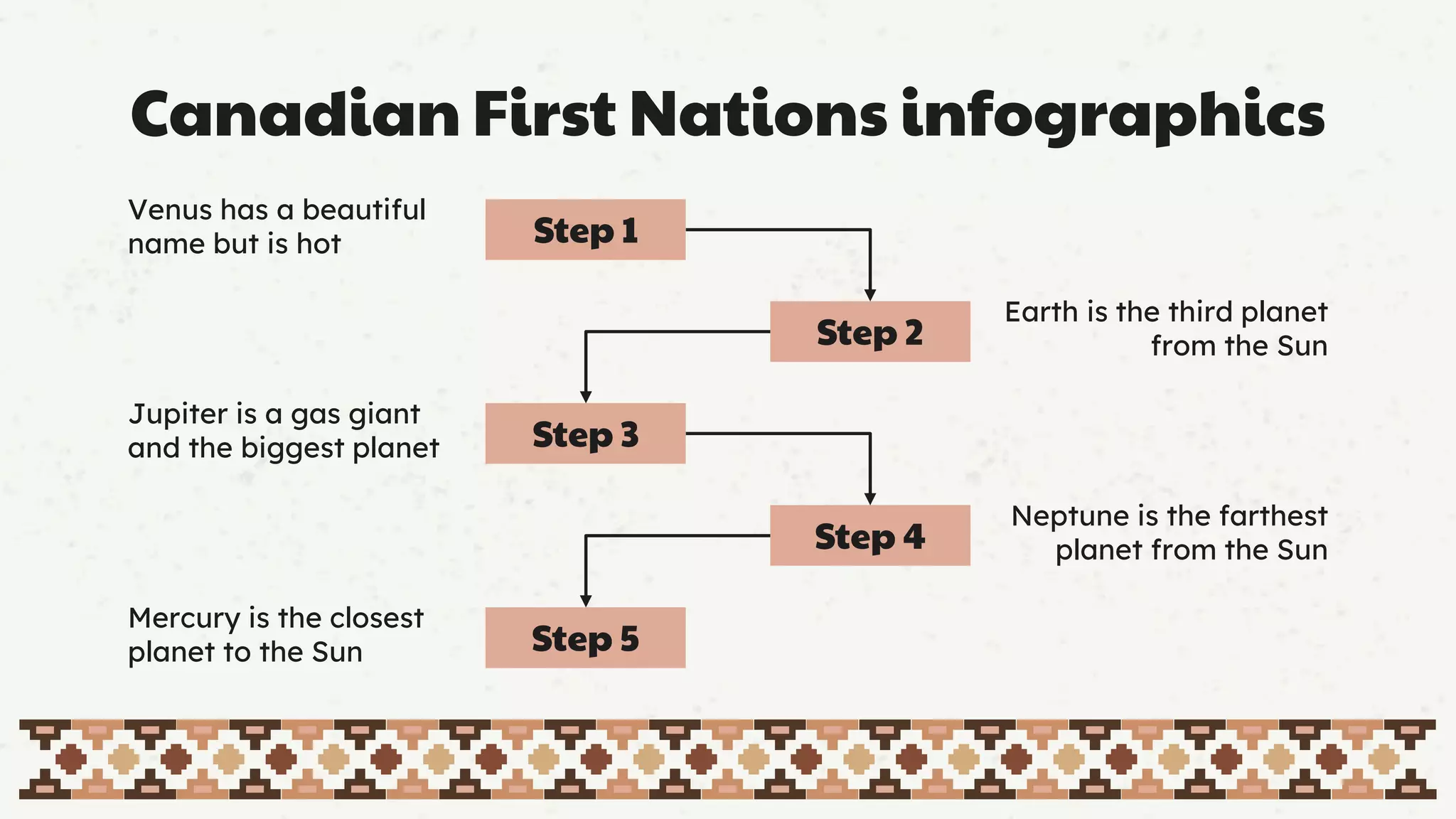 Canadian First Nations infographics

Venus has a beautiful name but is hot

Step 1

Step 2

Earth is the third planet from the Sun

Jupiter is a gas giant and the biggest planet

Step 3

Step 4

Neptune is the farthest planet from the Sun

Mercury is the closest planet to the Sun

Step 5