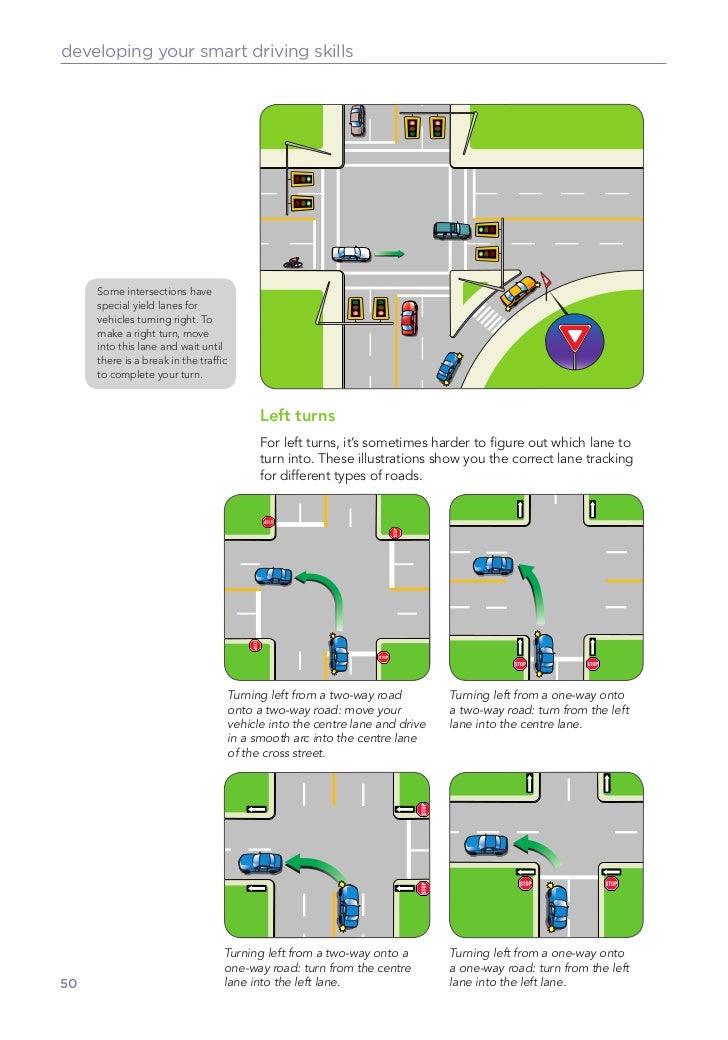 developing your smart driving skills

Some intersections have special yield lanes for vehicles turning right. To make a right turn, move into this lane and wait until there is a break in the traffic to complete your turn.

Left turns

For left turns, it's sometimes harder to figure out which lane to turn into. These illustrations show you the correct lane tracking for different types of roads.

STOP STOP STOP STOP

Turning left from a two-way road onto a two-way road: move your vehicle into the centre lane and drive in a smooth arc into the centre lane of the cross street.

STOP STOP

Turning left from a one-way onto a two-way road: turn from the left lane into the centre lane.

STOP STOP

Turning left from a two-way onto a one-way road: turn from the centre lane into the left lane.

STOP STOP

Turning left from a one-way onto a one-way road: turn from the left lane into the left lane.

50