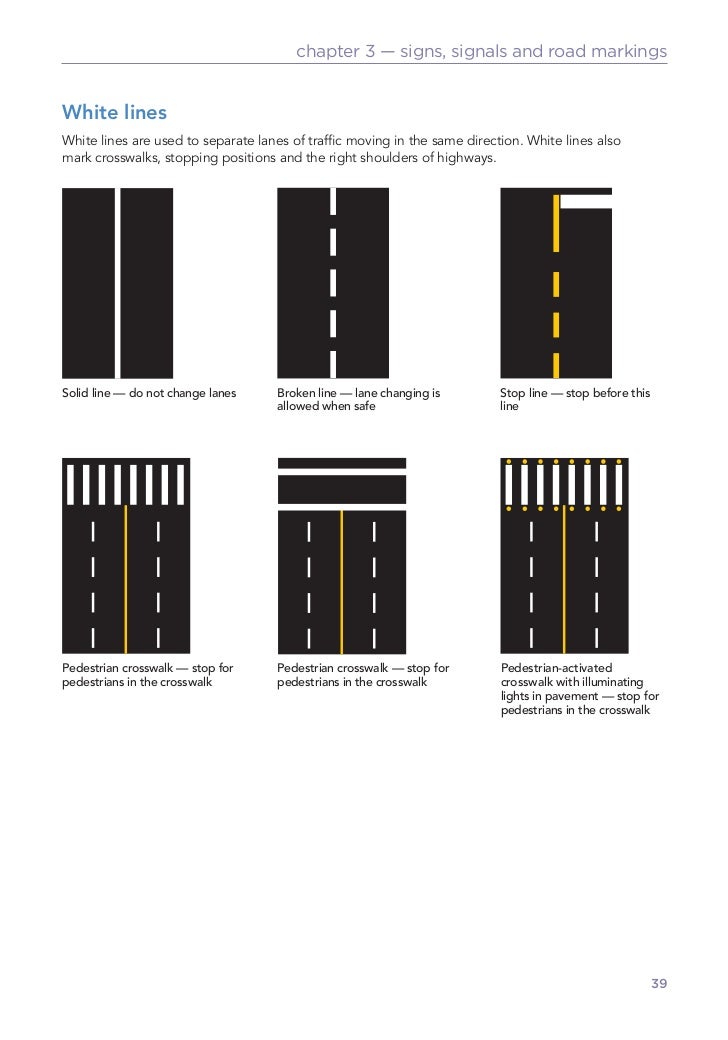 chapter 3 — signs, signals and road markings

White lines

White lines are used to separate lanes of traffic moving in the same direction. White lines also mark crosswalks, stopping positions and the right shoulders of highways.

Solid line — do not change lanes

Broken line — lane changing is allowed when safe

Stop line — stop before this line

Pedestrian crosswalk — stop for pedestrians in the crosswalk

Pedestrian crosswalk — stop for pedestrians in the crosswalk

Pedestrian-activated crosswalk with illuminating lights in pavement — stop for pedestrians in the crosswalk

39