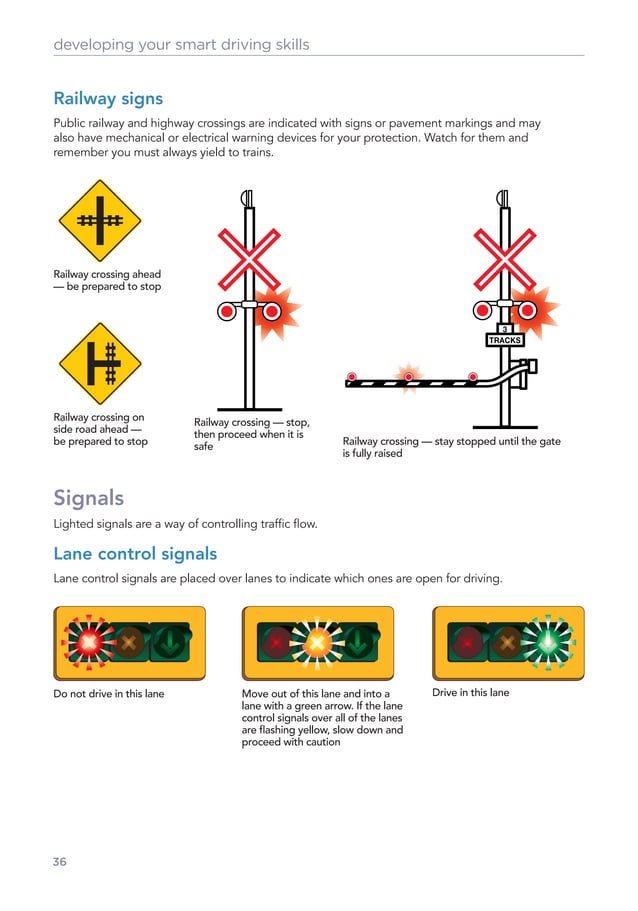 developing your smart driving skills

Railway signs

Public railway and highway crossings are indicated with signs or pavement markings and may also have mechanical or electrical warning devices for your protection. Watch for them and remember you must always yield to trains.

Railway crossing ahead — be prepared to stop

Railway crossing on side road ahead — be prepared to stop

Railway crossing — stop, then proceed when it is safe

3
TRACKS

Railway crossing — stay stopped until the gate is fully raised

Signals

Lighted signals are a way of controlling traffic flow.

Lane control signals

Lane control signals are placed over lanes to indicate which ones are open for driving.

Do not drive in this lane

Move out of this lane and into a lane with a green arrow. If the lane control signals over all of the lanes are flashing yellow, slow down and proceed with caution

Drive in this lane

36