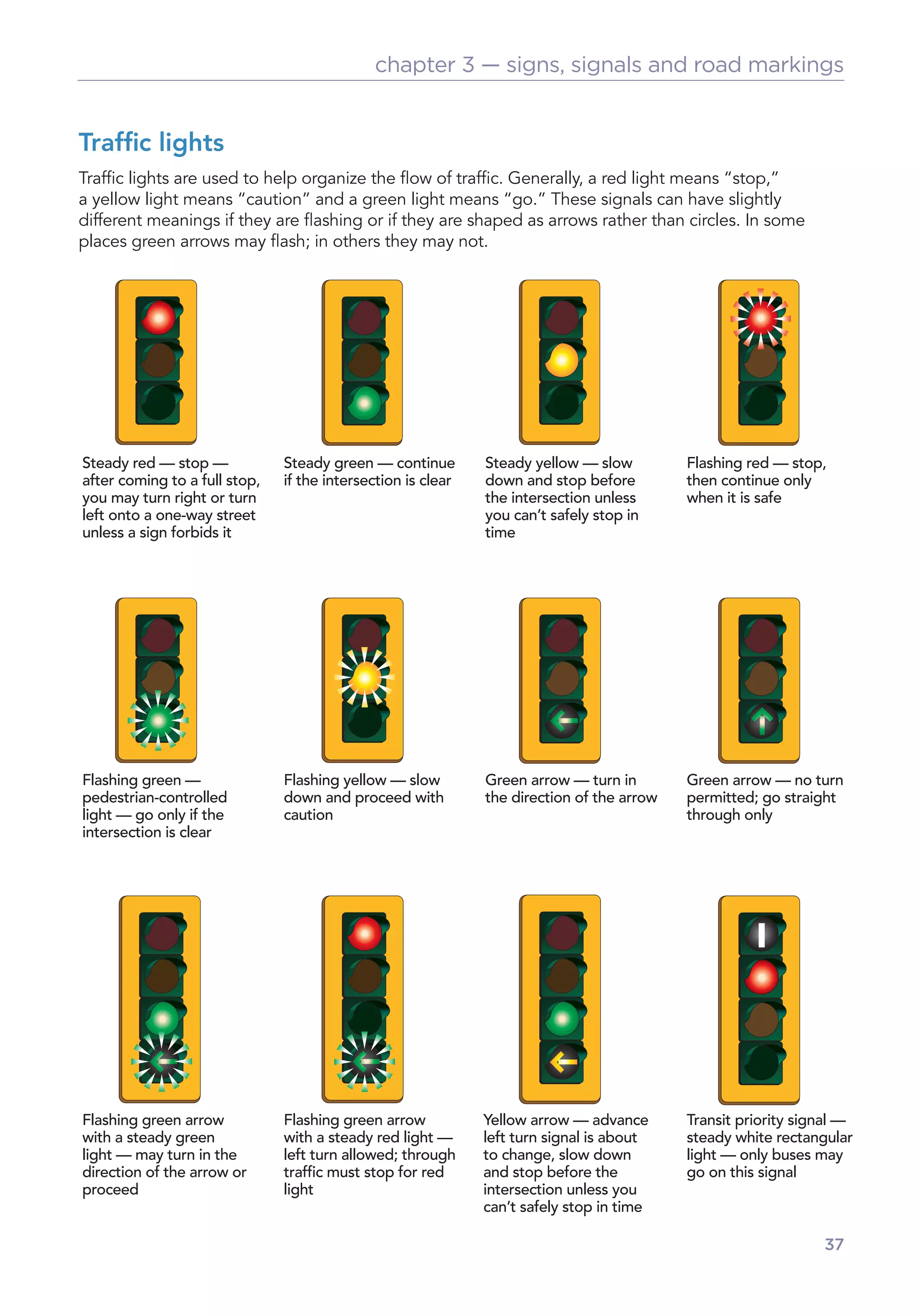 chapter 3 — signs, signals and road markings

Traffic lights

Traffic lights are used to help organize the flow of traffic. Generally, a red light means "stop," a yellow light means "caution" and a green light means "go." These signals can have slightly different meanings if they are flashing or if they are shaped as arrows rather than circles. In some places green arrows may flash; in others they may not.

Steady red — stop — after coming to a full stop, you may turn right or turn left onto a one-way street unless a sign forbids it

Steady green — continue if the intersection is clear

Steady yellow — slow down and stop before the intersection unless you can't safely stop in time

Flashing red — stop, then continue only when it is safe

Flashing green — pedestrian-controlled light — go only if the intersection is clear

Flashing yellow — slow down and proceed with caution

Green arrow — turn in the direction of the arrow

Green arrow — no turn permitted; go straight through only

Flashing green arrow with a steady green light — may turn in the direction of the arrow or proceed

Flashing green arrow with a steady red light — left turn allowed; through traffic must stop for red light

Yellow arrow — advance left turn signal is about to change, slow down and stop before the intersection unless you can't safely stop in time

Transit priority signal — steady white rectangular light — only buses may go on this signal

37