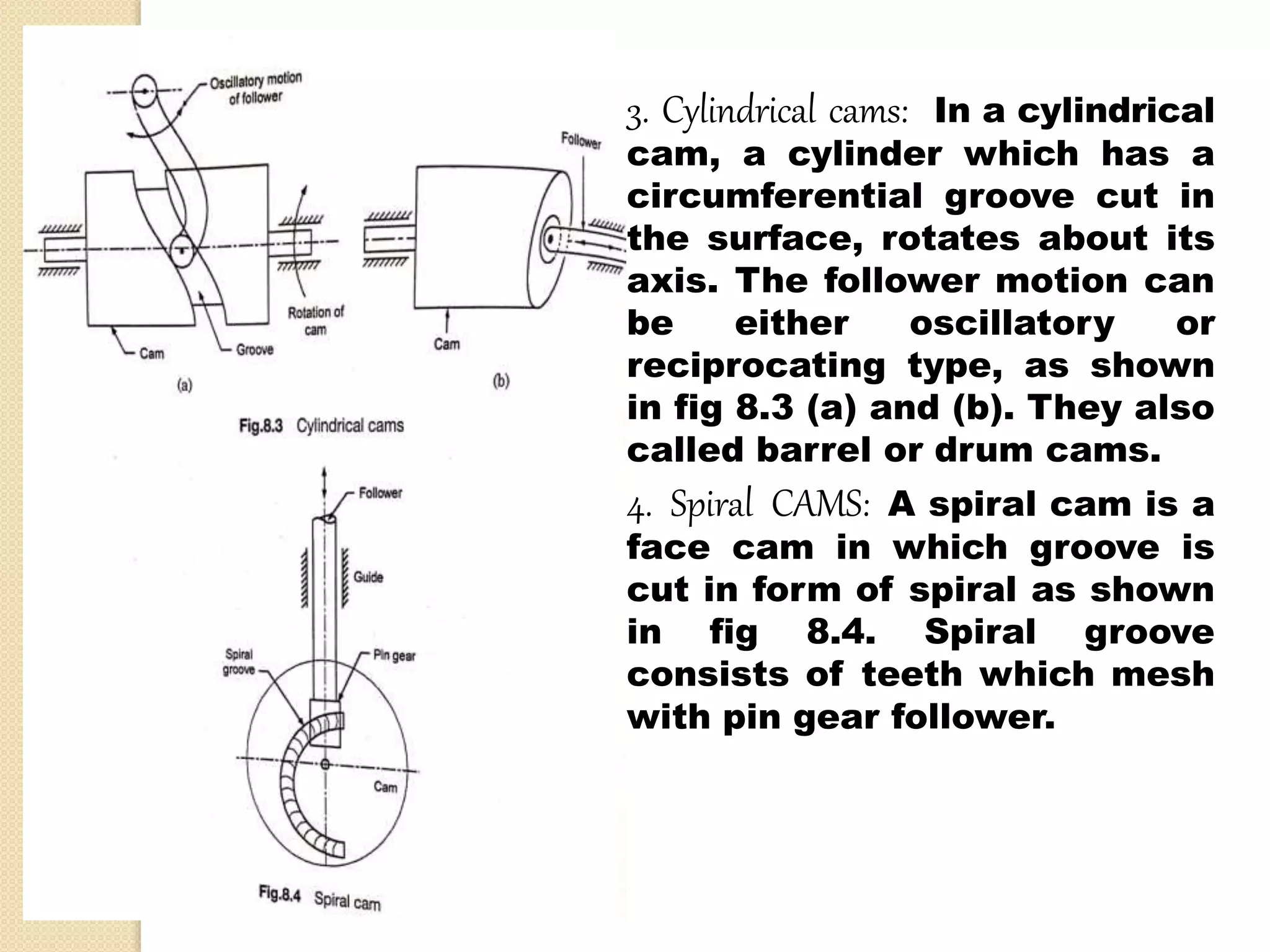 Oscillatory motion of follower

Follower

Rotation of cam

Cam

Groove

Cam

(a)

(b)

Fig.8.3 Cylindrical cams

Follower

Guide

Spiral groove

Pin gear

Cam

Fig.8.4 Spiral cam

3. Cylindrical cams: In a cylindrical cam, a cylinder which has a circumferential groove cut in the surface, rotates about its axis. The follower motion can be either oscillatory or reciprocating type, as shown in fig 8.3 (a) and (b). They also called barrel or drum cams.

4. Spiral CAMS: A spiral cam is a face cam in which groove is cut in form of spiral as shown in fig 8.4. Spiral groove consists of teeth which mesh with pin gear follower.