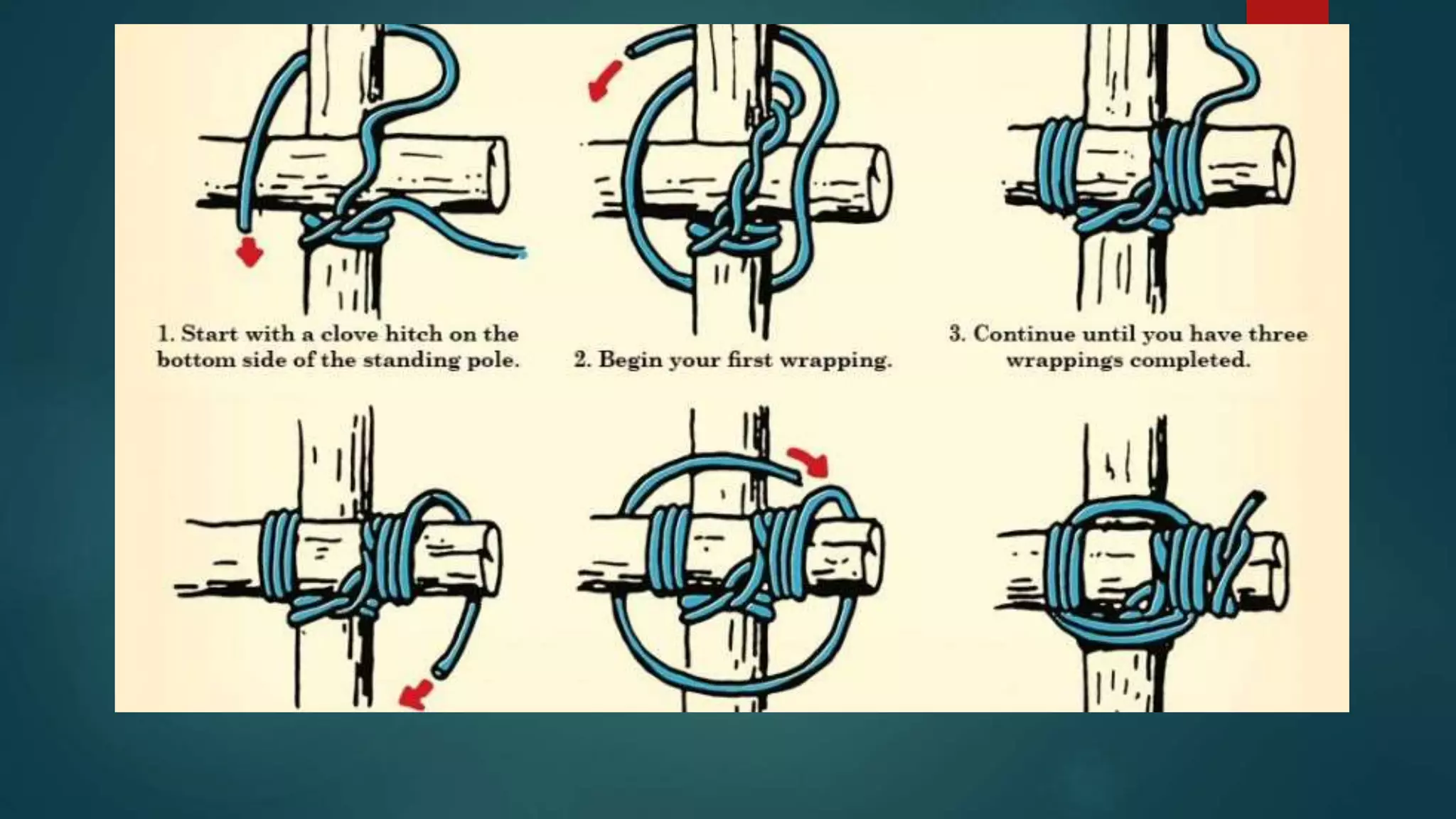 1. Start with a clove hitch on the bottom side of the standing pole.

2. Begin your first wrapping.

3. Continue until you have three wrappings completed.