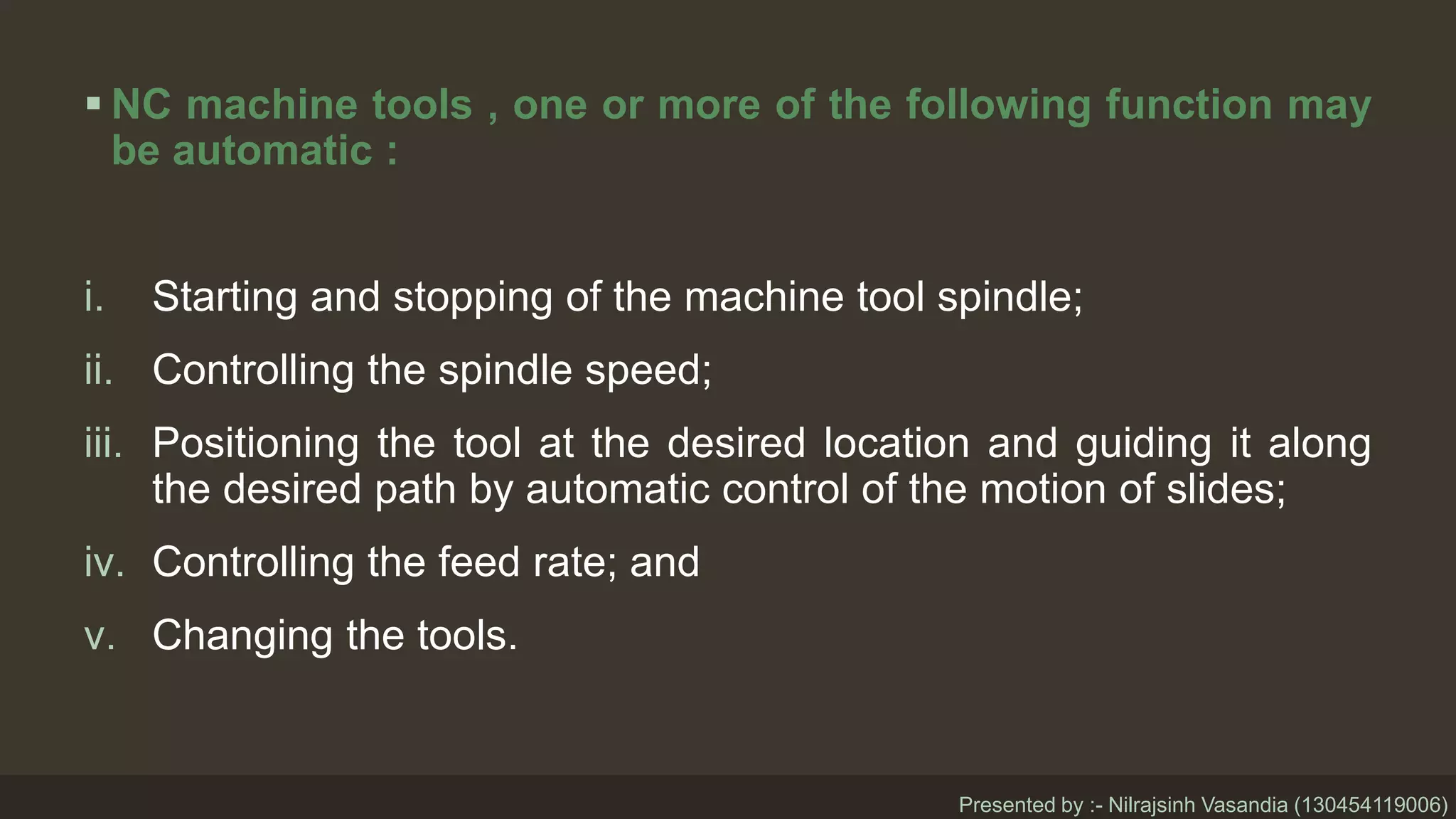 ▪ NC machine tools , one or more of the following function may be automatic :

i. Starting and stopping of the machine tool spindle;

ii. Controlling the spindle speed;

iii. Positioning the tool at the desired location and guiding it along the desired path by automatic control of the motion of slides;

iv. Controlling the feed rate; and

v. Changing the tools.

Presented by :- Nilrajsinh Vasandia (130454119006)