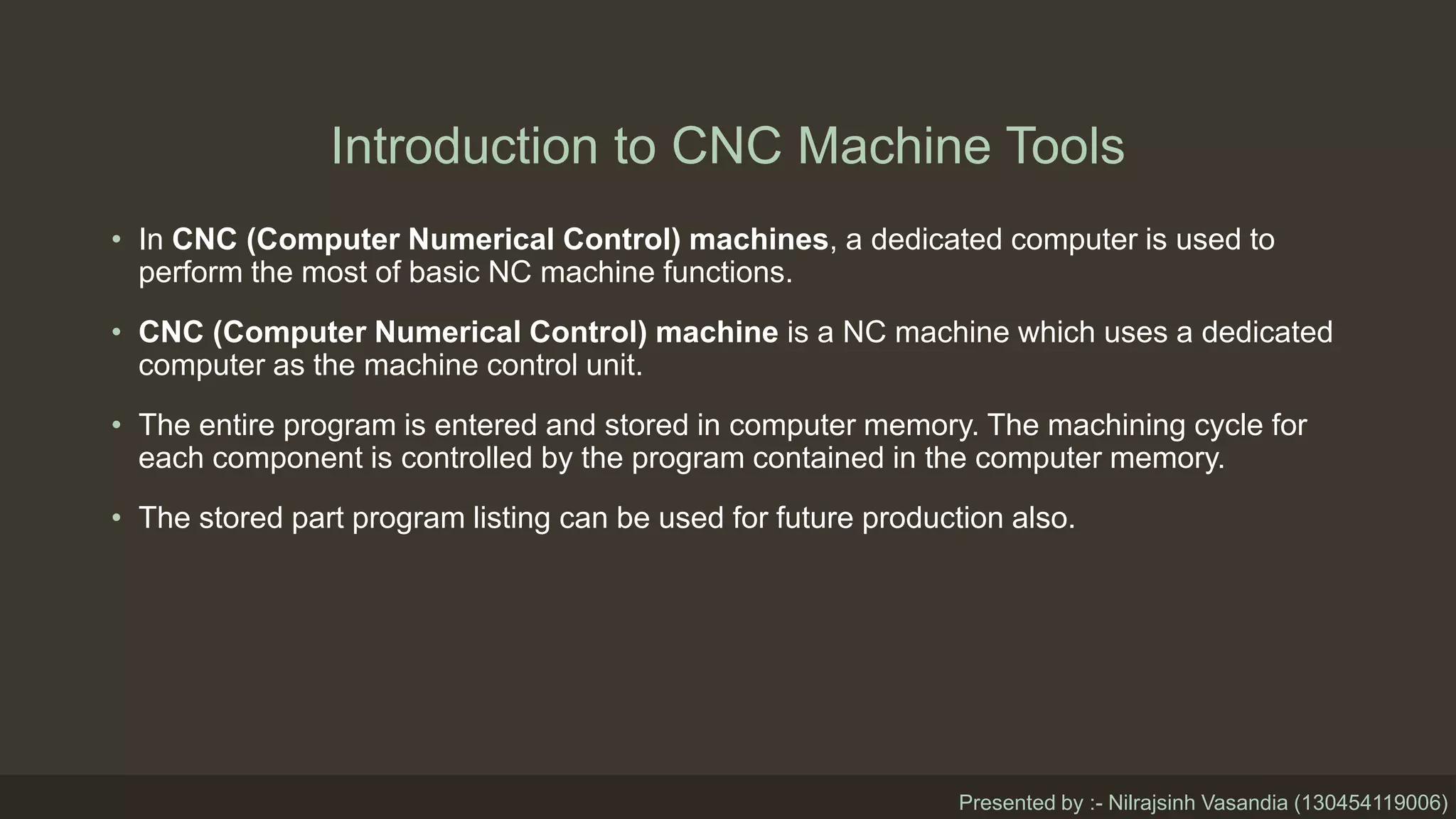 Introduction to CNC Machine Tools

• In CNC (Computer Numerical Control) machines, a dedicated computer is used to perform the most of basic NC machine functions.

• CNC (Computer Numerical Control) machine is a NC machine which uses a dedicated computer as the machine control unit.

• The entire program is entered and stored in computer memory. The machining cycle for each component is controlled by the program contained in the computer memory.

• The stored part program listing can be used for future production also.

Presented by :- Nilrajsinh Vasandia (130454119006)