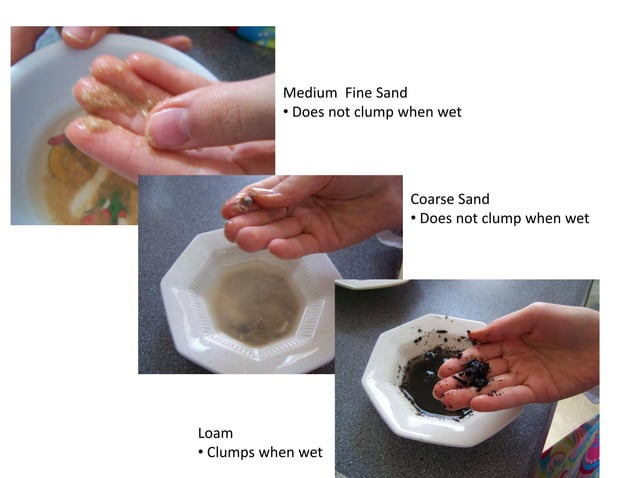 Medium  Fine Sand
• Does not clump when wet

Coarse Sand
• Does not clump when wet

Loam
• Clumps when wet