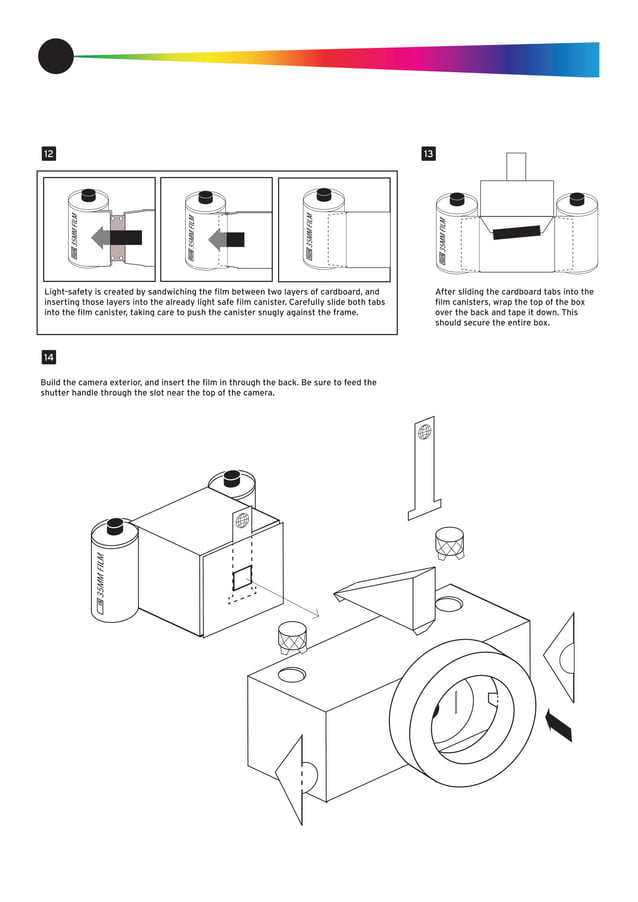 12

35MM FILM

35MM FILM

35MM FILM

Light-safety is created by sandwiching the film between two layers of cardboard, and inserting those layers into the already light safe film canister. Carefully slide both tabs into the film canister, taking care to push the canister snugly against the frame.

13

35MM FILM

After sliding the cardboard tabs into the film canisters, wrap the top of the box over the back and tape it down. This should secure the entire box.

14

Build the camera exterior, and insert the film in through the back. Be sure to feed the shutter handle through the slot near the top of the camera.

35MM FILM