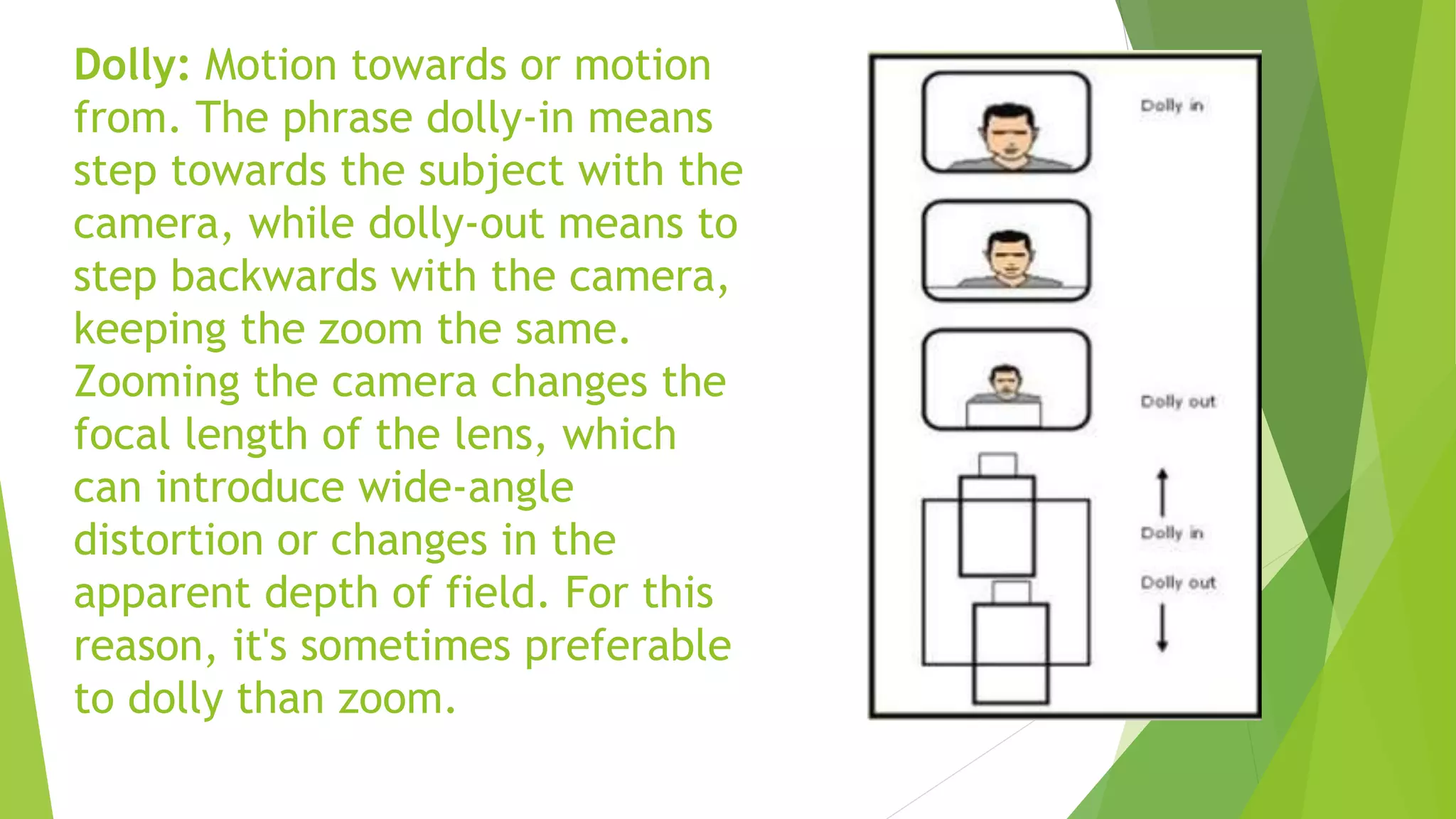 Dolly: Motion towards or motion from. The phrase dolly-in means step towards the subject with the camera, while dolly-out means to step backwards with the camera, keeping the zoom the same. Zooming the camera changes the focal length of the lens, which can introduce wide-angle distortion or changes in the apparent depth of field. For this reason, it's sometimes preferable to dolly than zoom.

Dolly in

Dolly out

Dolly in

Dolly out