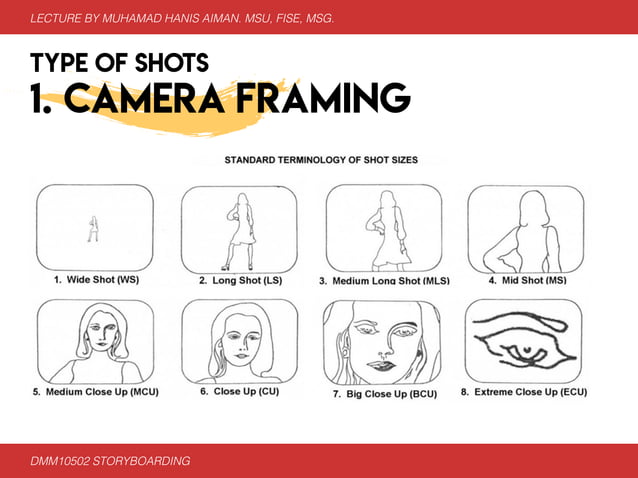 LECTURE BY MUHAMAD HANIS AIMAN. MSU, FISE, MSG.

TYPE OF SHOTS

1. CAMERA FRAMING

STANDARD TERMINOLOGY OF SHOT SIZES

1. Wide Shot (WS)

2. Long Shot (LS)

3. Medium Long Shot (MLS)

4. Mid Shot (MS)

5. Medium Close Up (MCU)

6. Close Up (CU)

7. Big Close Up (BCU)

8. Extreme Close Up (ECU)

DMM10502 STORYBOARDING