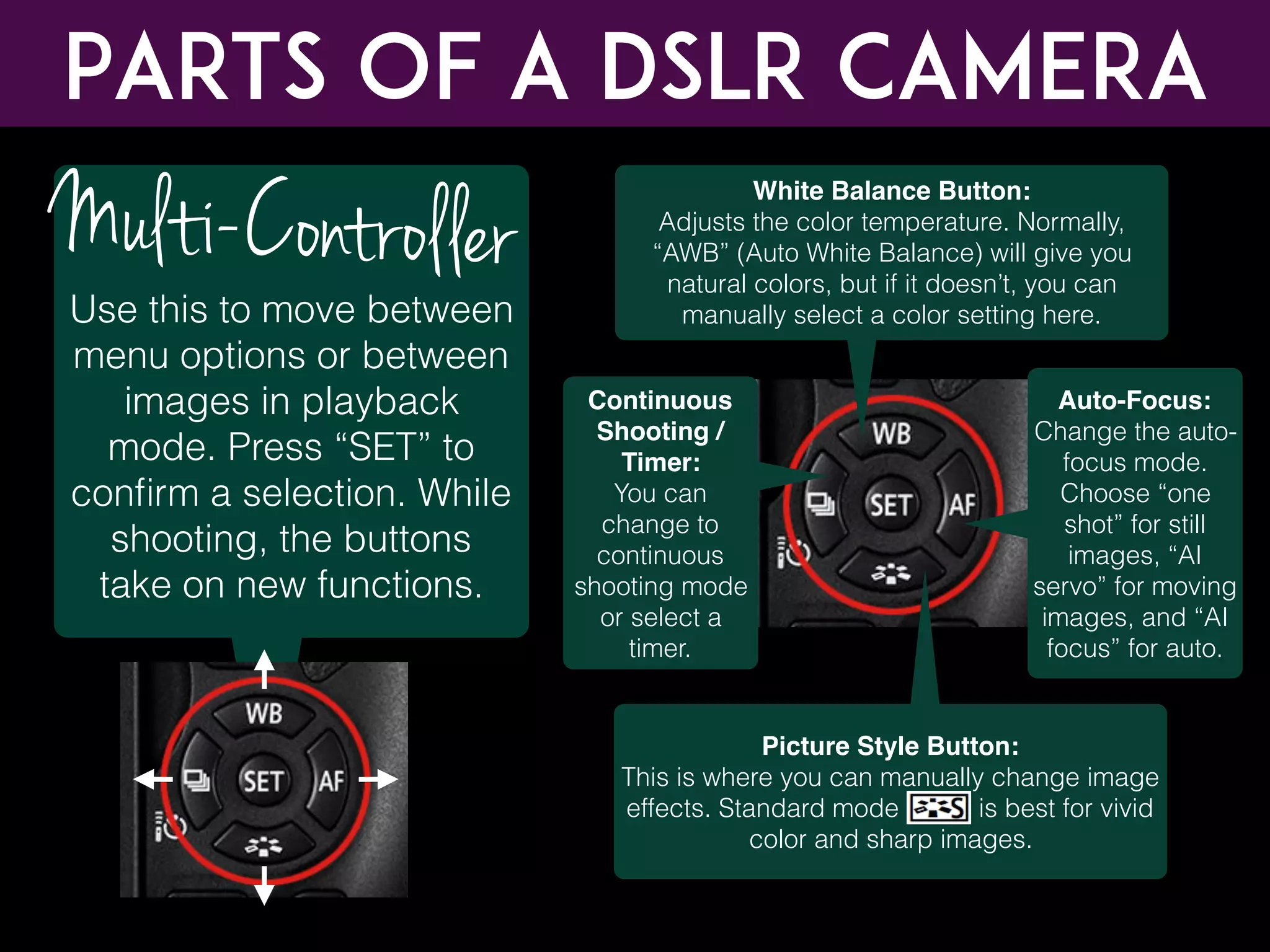 PARTS OF A DSLR CAMERA

Multi-Controller

Use this to move between menu options or between images in playback mode. Press “SET” to confirm a selection. While shooting, the buttons take on new functions.

WB
SET
AF

White Balance Button:
Adjusts the color temperature. Normally, “AWB” (Auto White Balance) will give you natural colors, but if it doesn’t, you can manually select a color setting here.

Continuous Shooting / Timer:
You can change to continuous shooting mode or select a timer.

WB
SET
AF

Auto-Focus:
Change the auto-focus mode. Choose “one shot” for still images, “AI servo” for moving images, and “AI focus” for auto.

Picture Style Button:
This is where you can manually change image effects. Standard mode S is best for vivid color and sharp images.