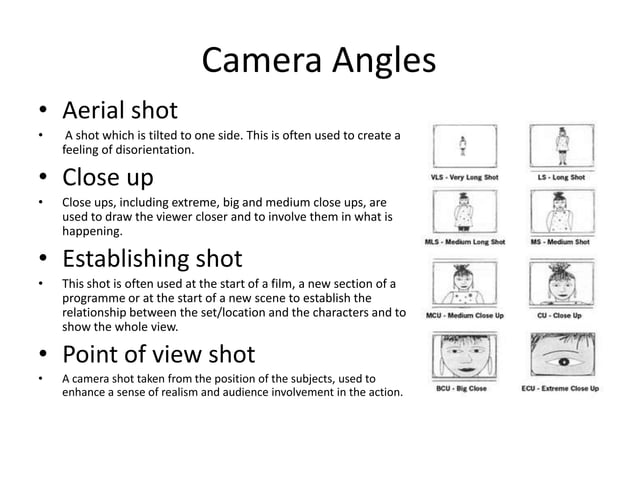 Camera Angles

• Aerial shot

• A shot which is tilted to one side. This is often used to create a feeling of disorientation.

• Close up

• Close ups, including extreme, big and medium close ups, are used to draw the viewer closer and to involve them in what is happening.

• Establishing shot

• This shot is often used at the start of a film, a new section of a programme or at the start of a new scene to establish the relationship between the set/location and the characters and to show the whole view.

• Point of view shot

• A camera shot taken from the position of the subjects, used to enhance a sense of realism and audience involvement in the action.

VLS - Very Long Shot

LS - Long Shot

MLS - Medium Long Shot

MS - Medium Shot

MCU - Medium Close Up

CU - Close Up

BCU - Big Close

ECU - Extreme Close Up