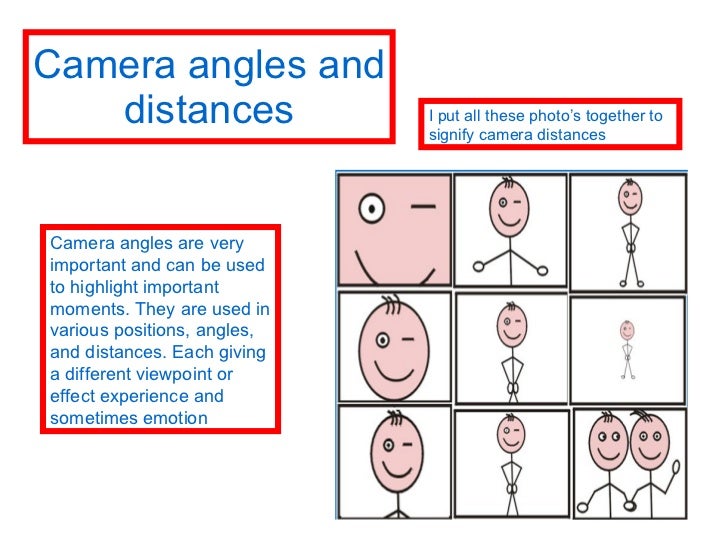 Camera angles and distances

I put all these photo's together to signify camera distances

Camera angles are very important and can be used to highlight important moments. They are used in various positions, angles, and distances. Each giving a different viewpoint or effect experience and sometimes emotion