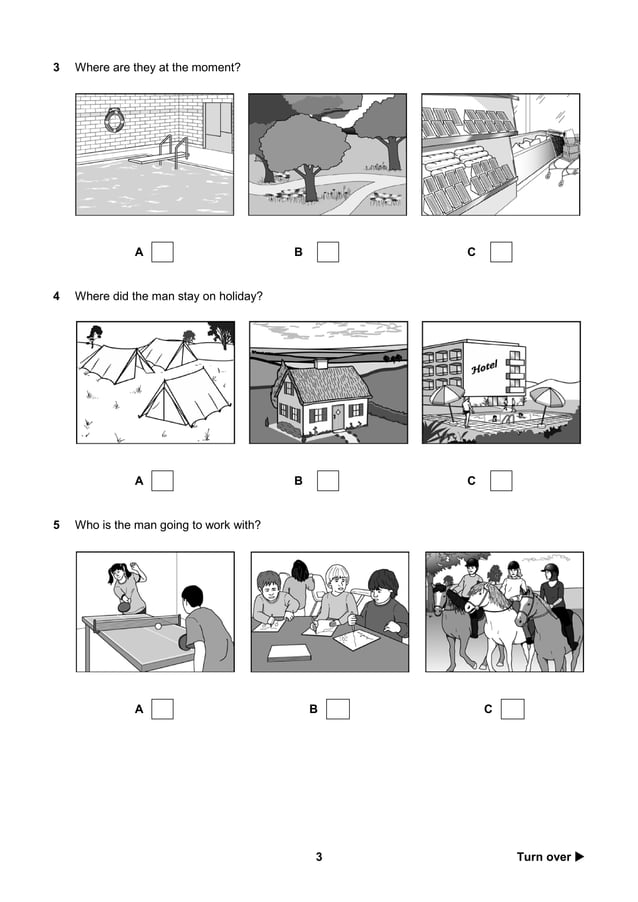 3 Where are they at the moment?

A

B

C

4 Where did the man stay on holiday?

Hotel

A

B

C

5 Who is the man going to work with?

A

B

C

3

Turn over ▶