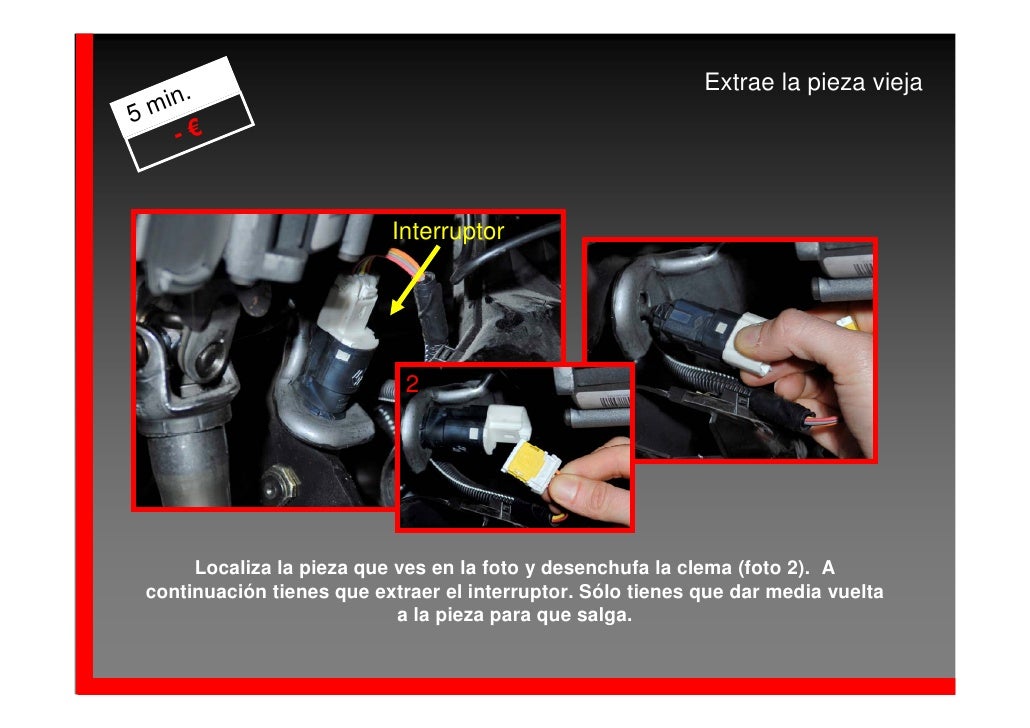 5 min.
- €

Extrae la pieza vieja

Interruptor

2

Localiza la pieza que ves en la foto y desenchufa la clema (foto 2). A continuación tienes que extraer el interruptor. Sólo tienes que dar media vuelta a la pieza para que salga.