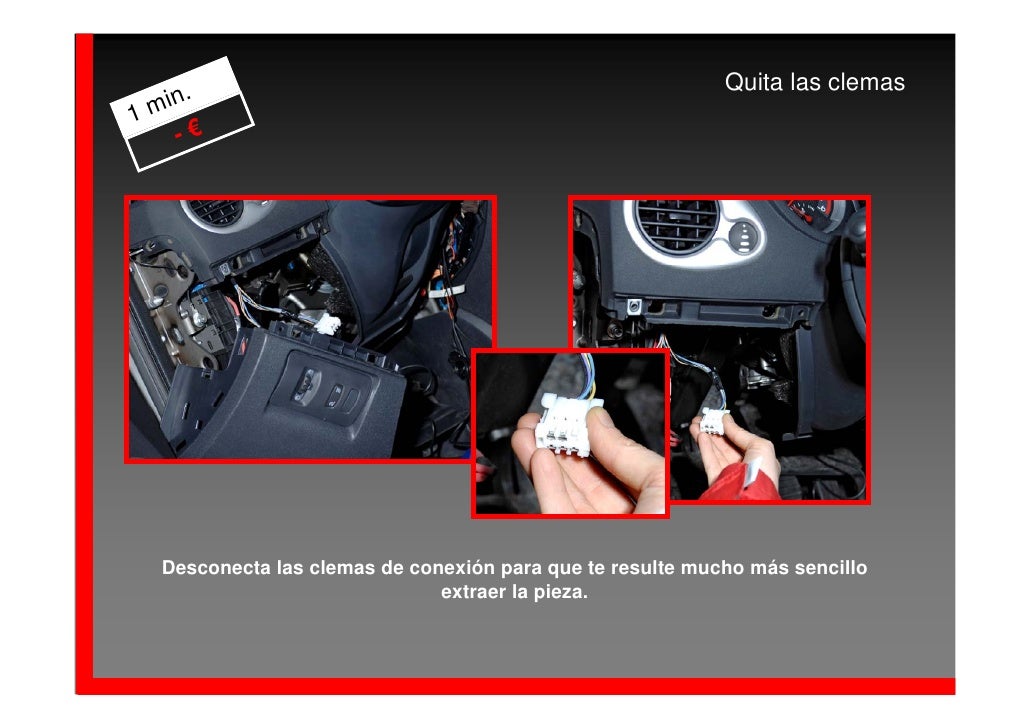 1 min.
- €

Quita las clemas

Desconecta las clemas de conexión para que te resulte mucho más sencillo extraer la pieza.