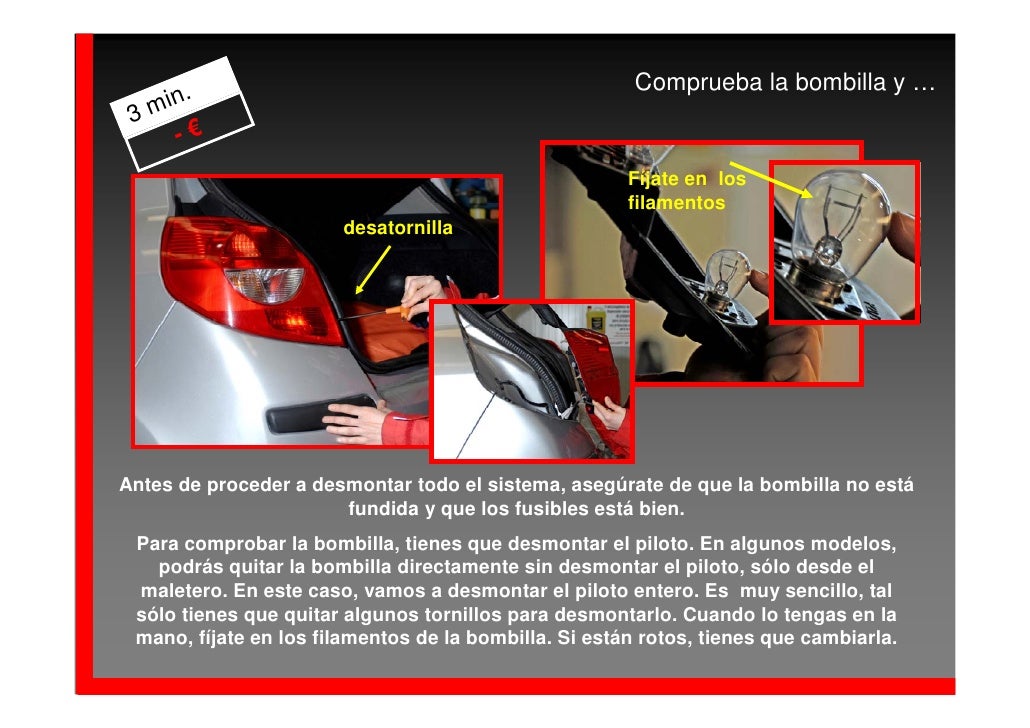 3 min.
- €

Comprueba la bombilla y …

desatornilla

Fíjate en los filamentos

Antes de proceder a desmontar todo el sistema, asegúrate de que la bombilla no está fundida y que los fusibles está bien.

Para comprobar la bombilla, tienes que desmontar el piloto. En algunos modelos, podrás quitar la bombilla directamente sin desmontar el piloto, sólo desde el maletero. En este caso, vamos a desmontar el piloto entero. Es muy sencillo, tal sólo tienes que quitar algunos tornillos para desmontarlo. Cuando lo tengas en la mano, fíjate en los filamentos de la bombilla. Si están rotos, tienes que cambiarla.