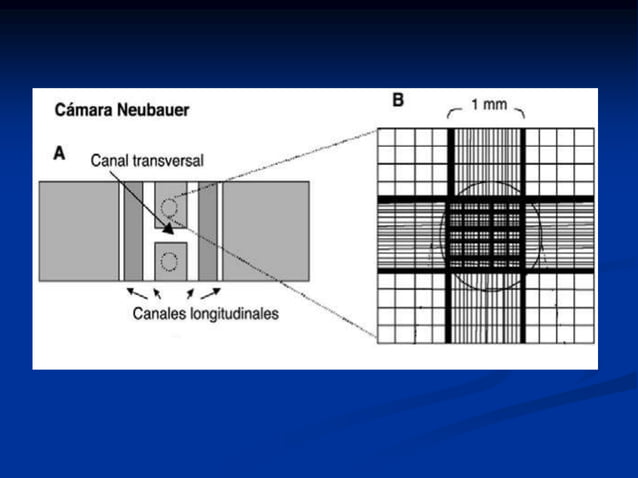 Cámara Neubauer

A

Canal transversal

Canales longitudinales

B

1 mm