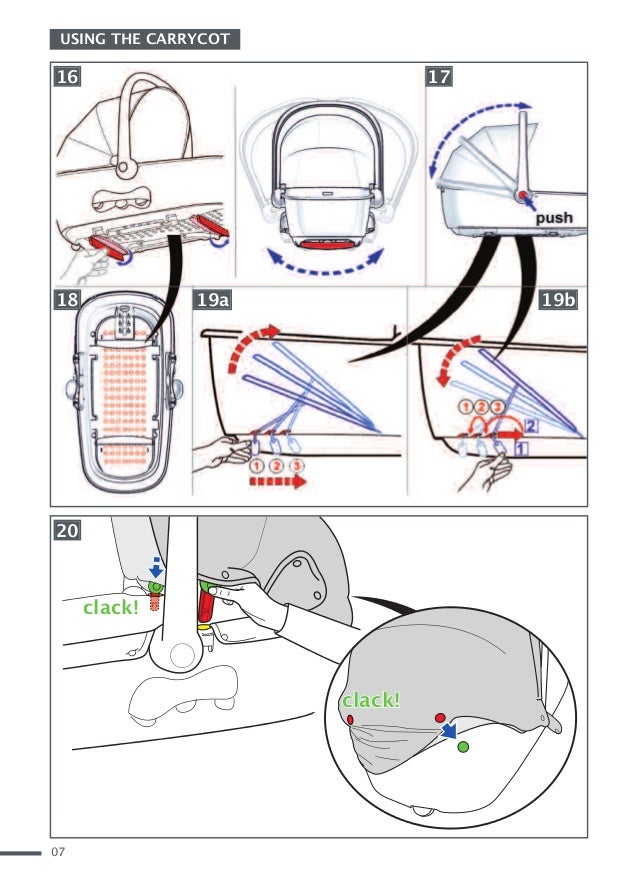 USING THE CARRYCOT

16

17

push

18

19a

1 2 3

19b

1 2 3

2

1

20

clack!

clack!

07