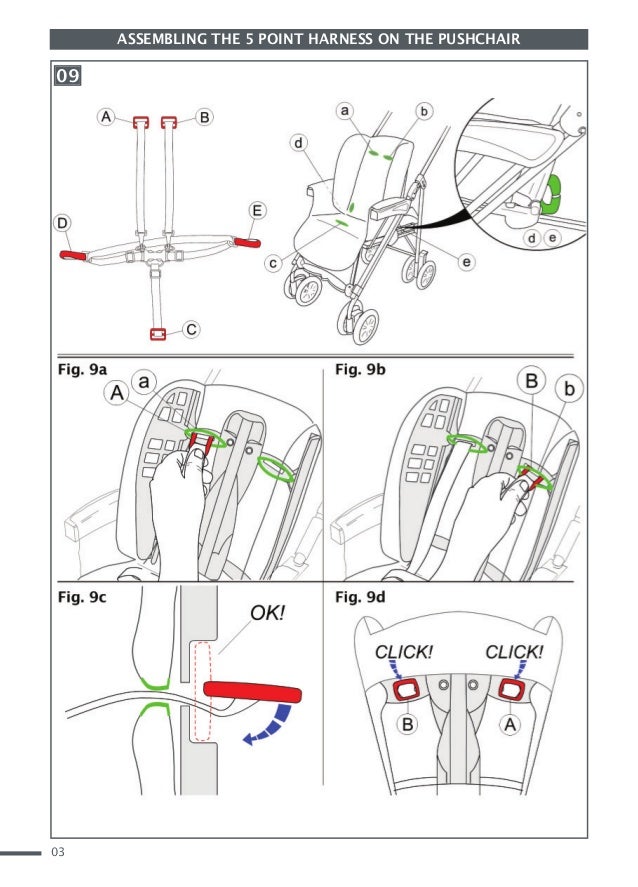 ASSEMBLING THE 5 POINT HARNESS ON THE PUSHCHAIR

09

A B D E C

a b d c e d e

Fig. 9a
A a

Fig. 9b
B b

Fig. 9c
OK!

Fig. 9d
CLICK! CLICK!
B A

03