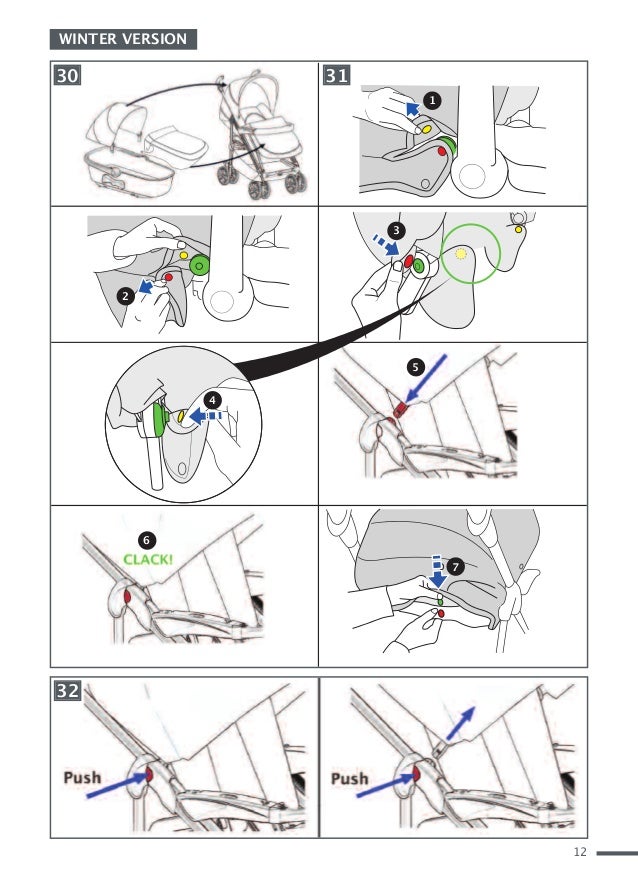 WINTER VERSION

30

31

1

2

3

4

5

6

CLACK!

7

32

Push

Push

12