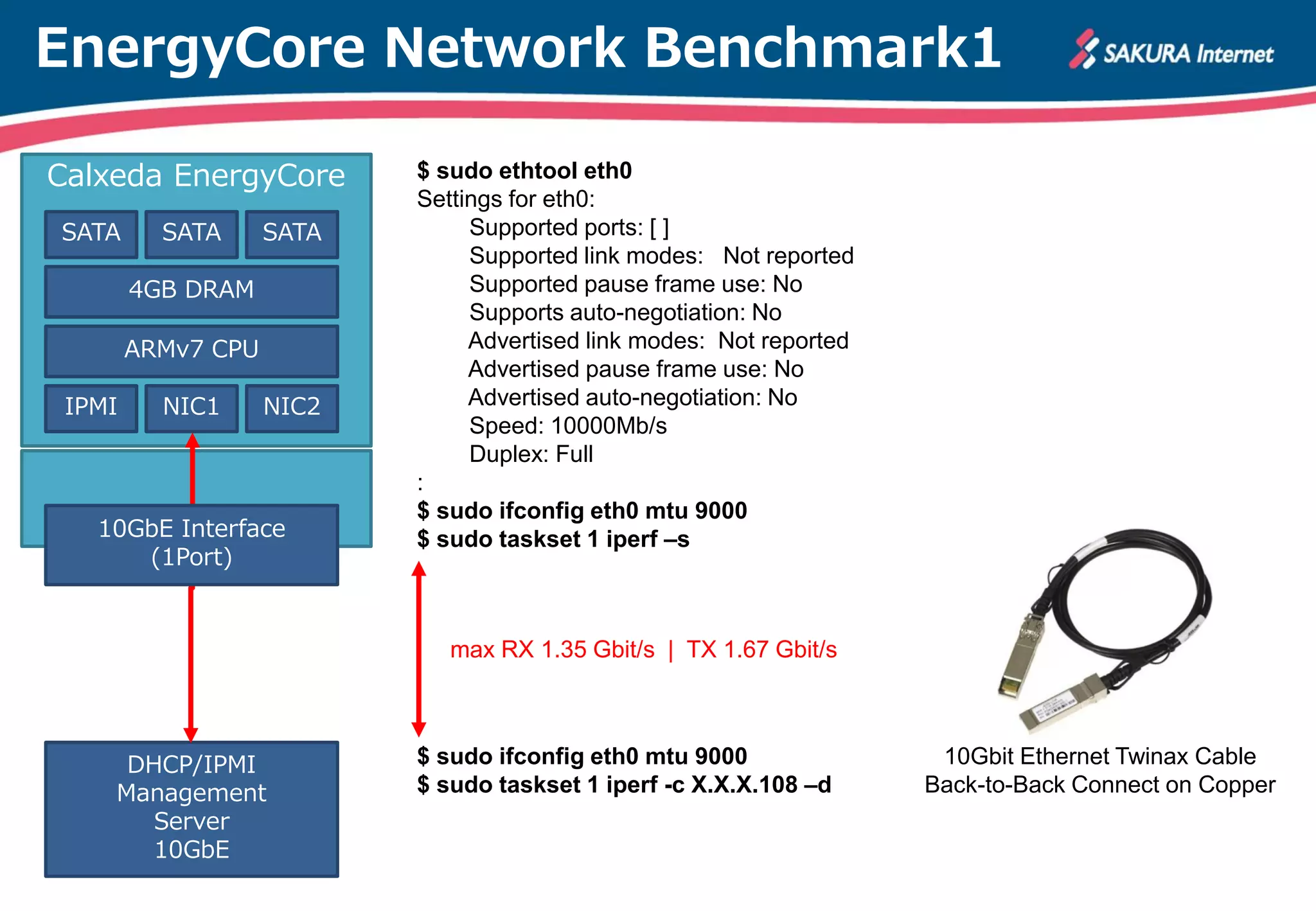 EnergyCore Network Benchmark1

SAKURA Internet

Calxeda EnergyCore

SATA SATA SATA

4GB DRAM

ARMv7 CPU

IPMI NIC1 NIC2

10GbE Interface
(1Port)

DHCP/IPMI
Management
Server
10GbE

$ sudo ethtool eth0
Settings for eth0:
Supported ports: [ ]
Supported link modes: Not reported
Supported pause frame use: No
Supports auto-negotiation: No
Advertised link modes: Not reported
Advertised pause frame use: No
Advertised auto-negotiation: No
Speed: 10000Mb/s
Duplex: Full
:
$ sudo ifconfig eth0 mtu 9000
$ sudo taskset 1 iperf –s

max RX 1.35 Gbit/s | TX 1.67 Gbit/s

$ sudo ifconfig eth0 mtu 9000
$ sudo taskset 1 iperf -c X.X.X.108 –d

10Gbit Ethernet Twinax Cable
Back-to-Back Connect on Copper