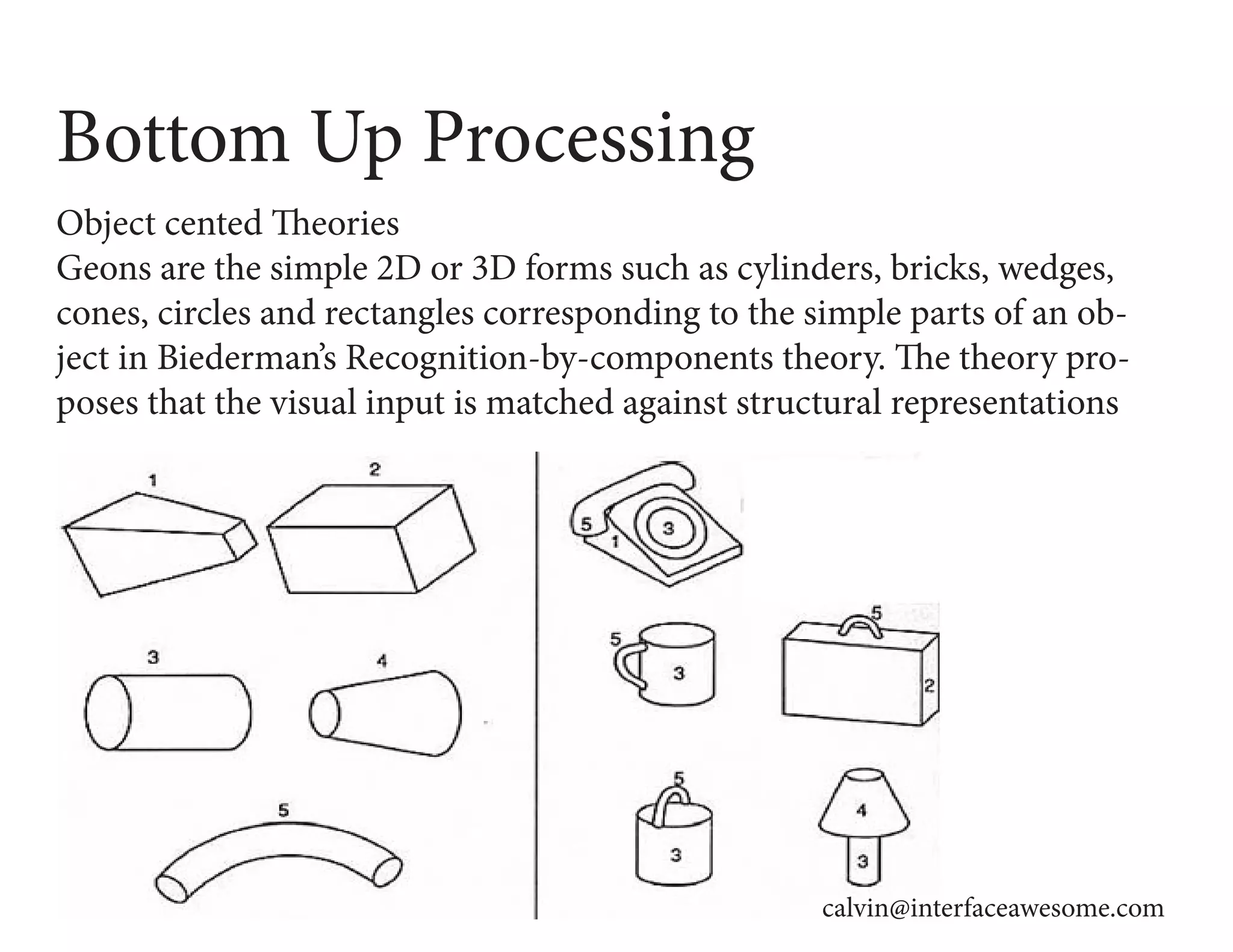 Bottom Up Processing

Object cented Theories
Geons are the simple 2D or 3D forms such as cylinders, bricks, wedges, cones, circles and rectangles corresponding to the simple parts of an object in Biederman's Recognition-by-components theory. The theory proposes that the visual input is matched against structural representations

1
2
3
4
5

5
3
1
5
3
5
2
5
3
4
3

calvin@interfaceawesome.com