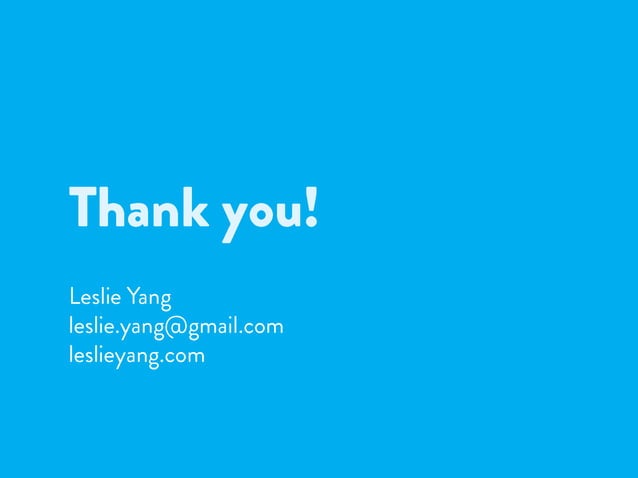 Thank you!

Leslie Yang
leslie.yang@gmail.com
leslieyang.com